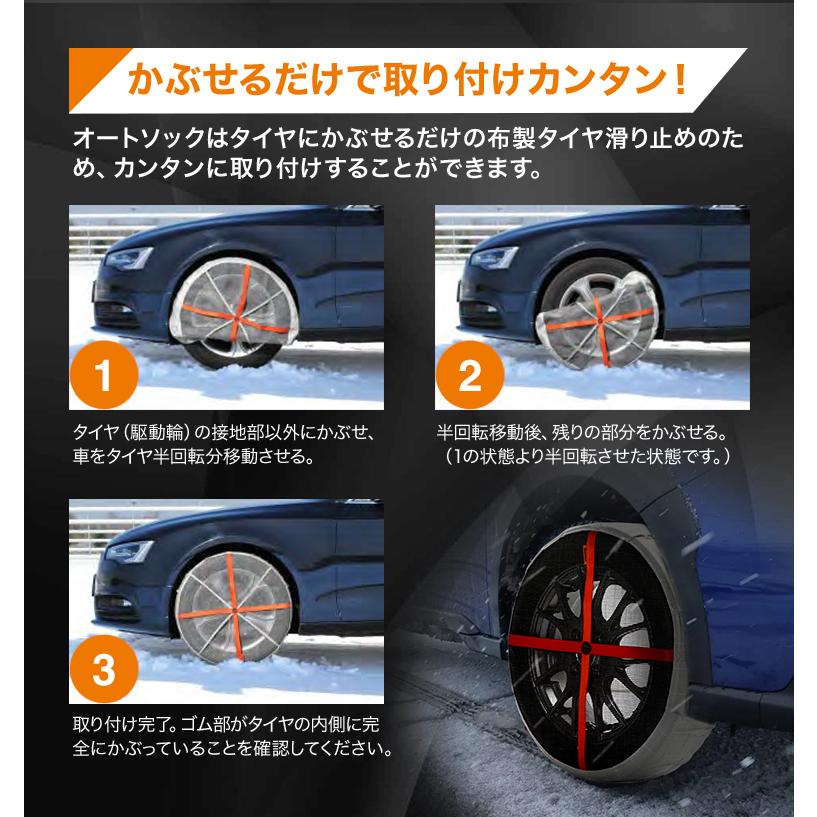 かぶせるだけで取り付けカンタン！

オートソックはタイヤにかぶせるだけの布製タイヤ滑り止めのため、カンタンに取り付けすることができます。

1

タイヤ（駆動輪）の接地部以外にかぶせ、車をタイヤ半回転分移動させる。

2

半回転移動後、残りの部分をかぶせる。（1の状態より半回転させた状態です。）

3

取り付け完了。ゴム部がタイヤの内側に完全にかぶっていることを確認してください。