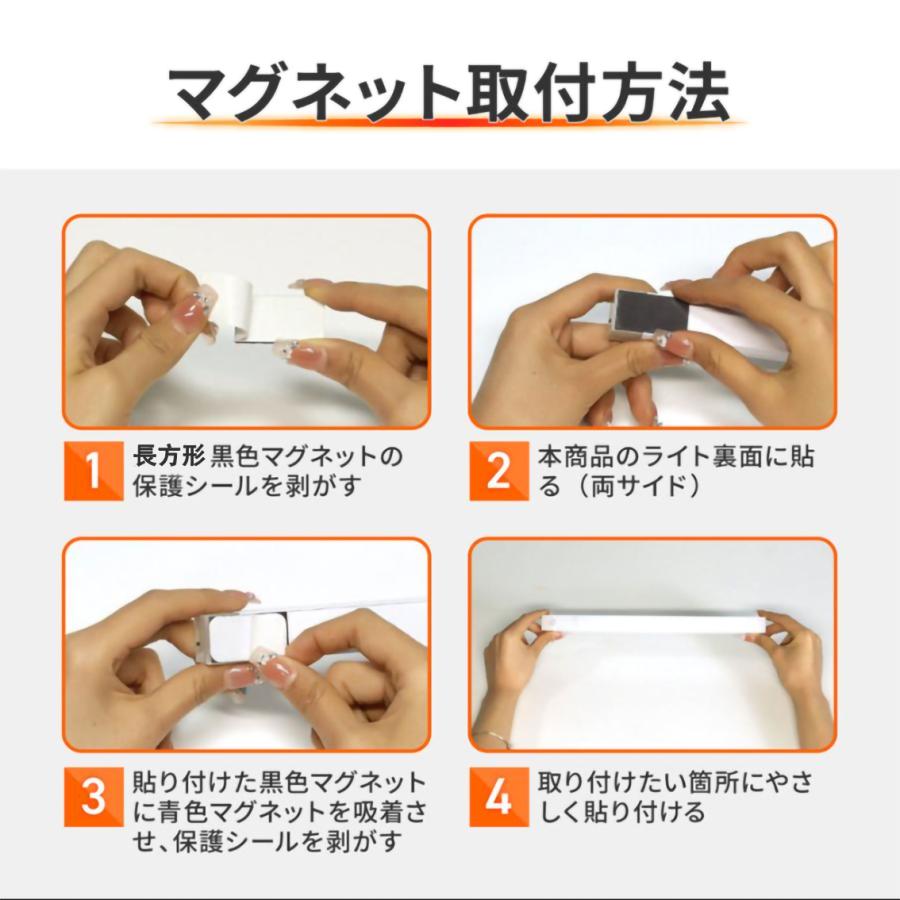 マグネット取付方法

1 長方形 黒色マグネットの保護シールを剥がす

2 本商品のライト裏面に貼る（両サイド）

3 貼り付けた黒色マグネットに青色マグネットを吸着させ、保護シールを剥がす

4 取り付けたい箇所にやさしく貼り付ける