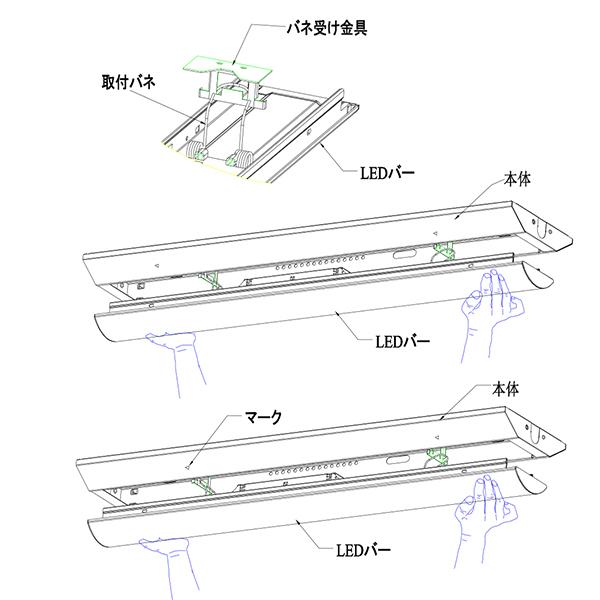 バネ受け金具

取付バネ

LEDバー

本体

LEDバー

本体

マーク

LEDバー