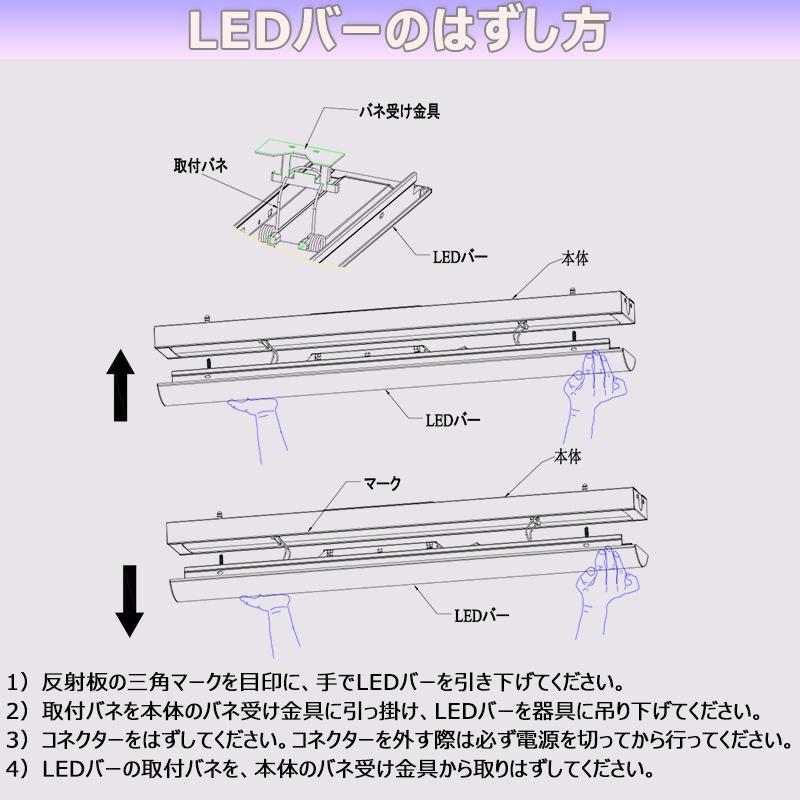 LEDバーのはずし方

バネ受け金具

取付バネ

LEDバー

本体

LEDバー

本体

マーク

LEDバー

1）反射板の三角マークを目印に、手でLEDバーを引き下げてください。
2）取付バネを本体のバネ受け金具に引っ掛け、LEDバーを器具に吊り下げてください。
3）コネクターをはずしてください。コネクターを外す際は必ず電源を切ってから行ってください。
4）LEDバーの取付バネを、本体のバネ受け金具から取りはずしてください。