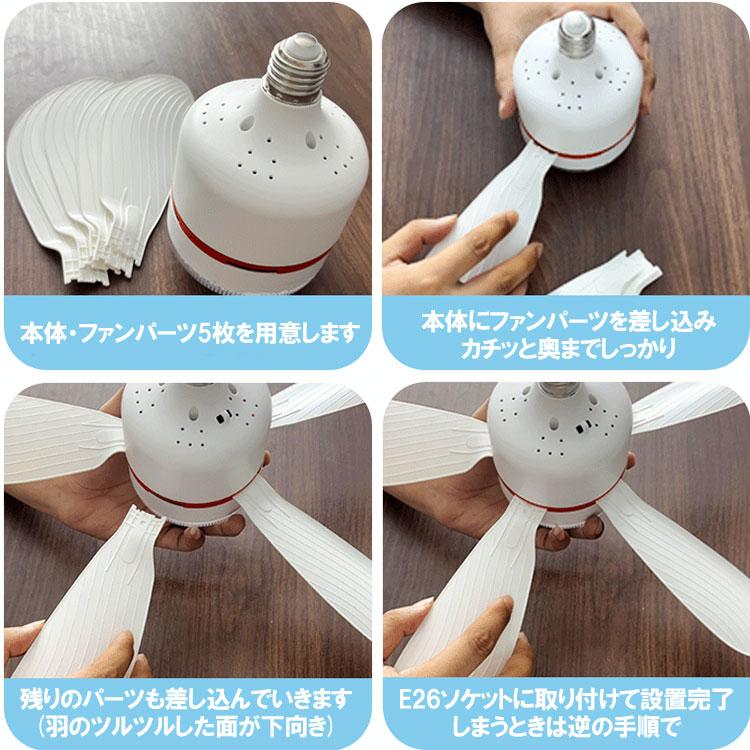 本体・ファンパーツ5枚を用意します

本体にファンパーツを差し込み
カチッと奥までしっかり

残りのパーツも差し込んでいきます
(羽のツルツルした面が下向き)

E26ソケットに取り付けて設置完了
しまうときは逆の手順で