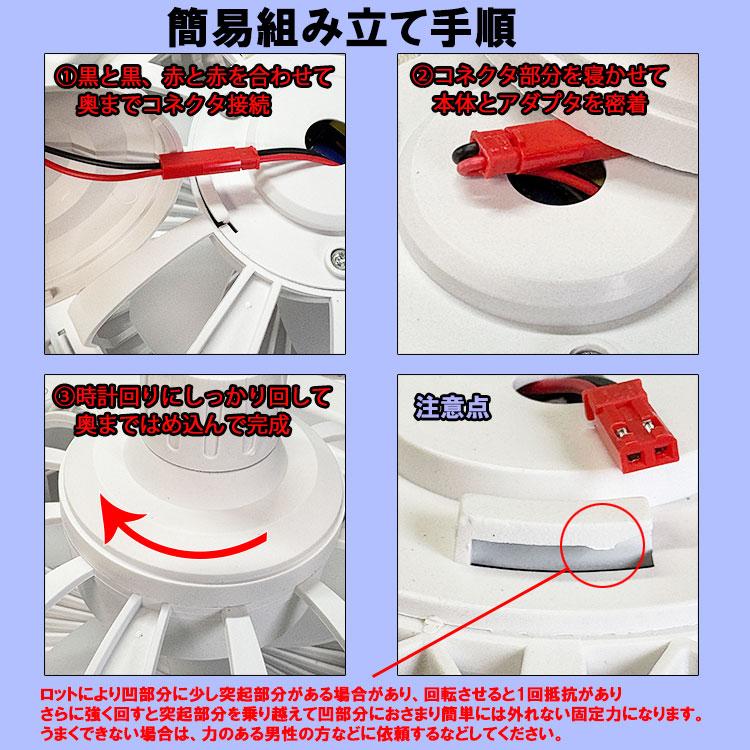 簡易組み立て手順

①黒と黒、赤と赤を合わせて奥までコネクタ接続

②コネクタ部分を寝かせて本体とアダプタを密着

③時計回りにしっかり回して奥まではめ込んで完成

注意点

ロットにより凹部分に少し突起部分がある場合があり、回転させると1回抵抗がありさらに強く回すと突起部分を乗り越えて凹部分におさまり簡単には外れない固定力になります。うまくできない場合は、力のある男性の方などに依頼するなどしてください。