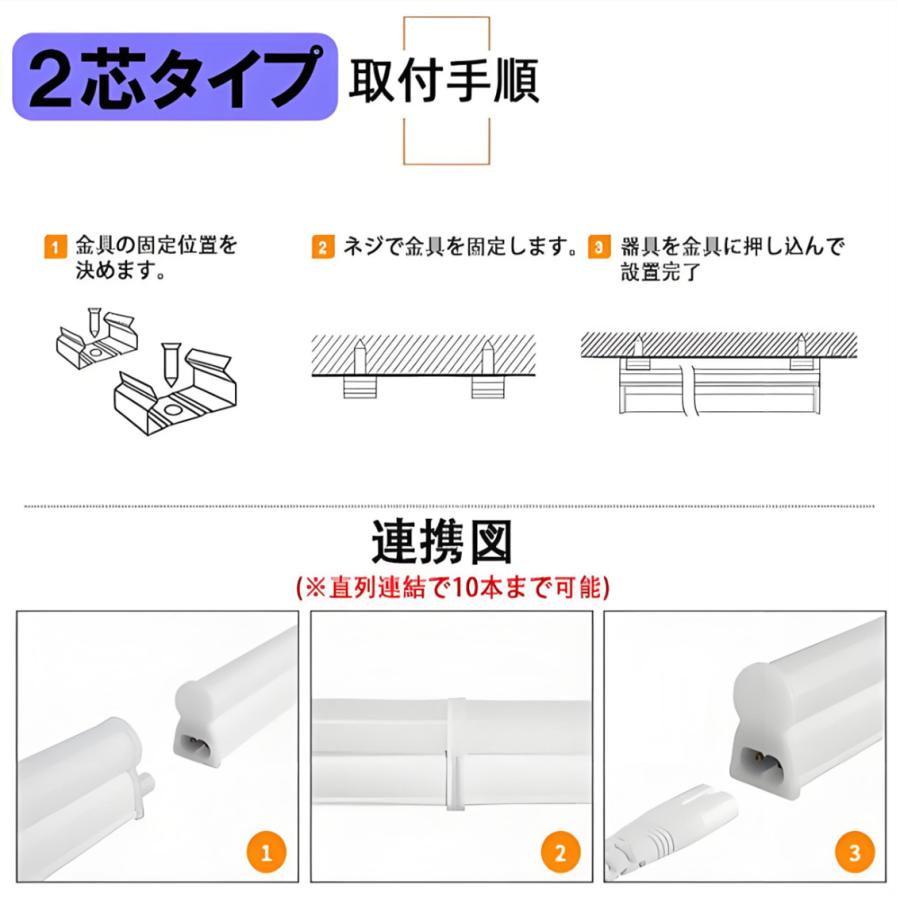 2芯タイプ 取付手順

1 金具の固定位置を決めます。

2 ネジで金具を固定します。

3 器具を金具に押し込んで設置完了

連携図
(※直列連結で10本まで可能)

1

2

3