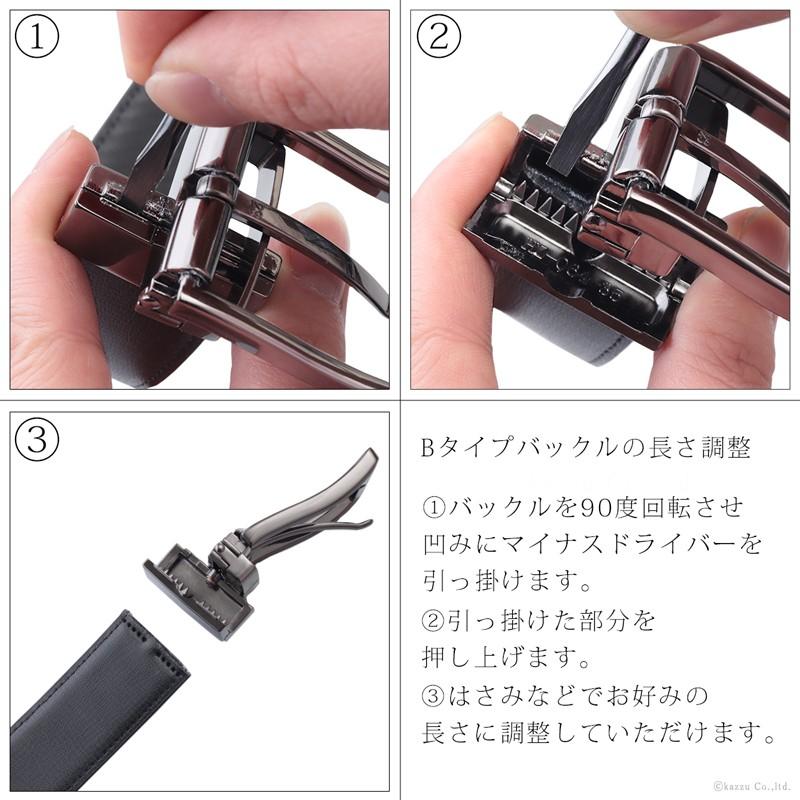 ①

②

③

Bタイプバックルの長さ調整

①バックルを90度回転させ凹みにマイナスドライバーを引っ掛けます。
②引っ掛けた部分を押し上げます。
③はさみなどでお好みの長さに調整していただけます。

©kazzu Co.,ltd.