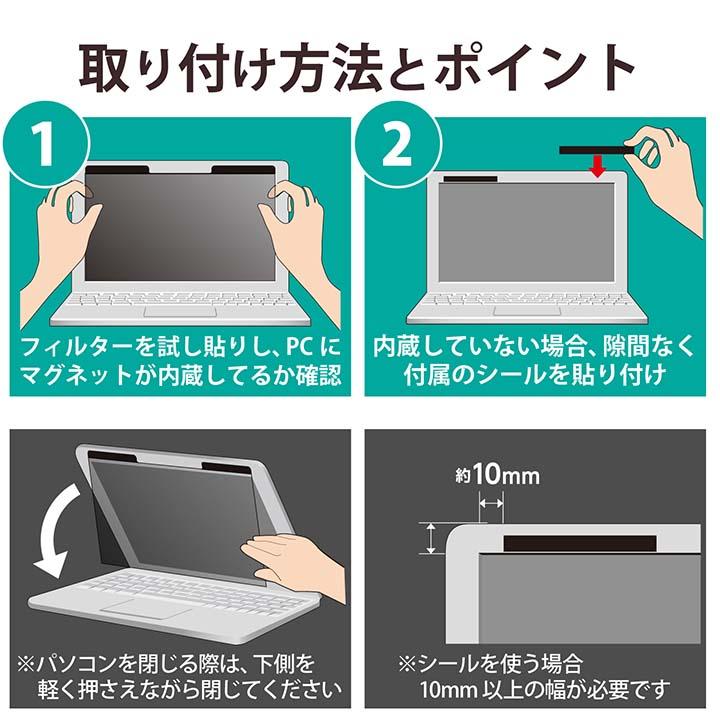 取り付け方法とポイント

1

フィルターを試し貼りし、PC にマグネットが内蔵してるか確認

2

内蔵していない場合、隙間なく付属のシールを貼り付け

※パソコンを閉じる際は、下側を軽く押さえながら閉じてください

約10mm

※シールを使う場合 10mm 以上の幅が必要です