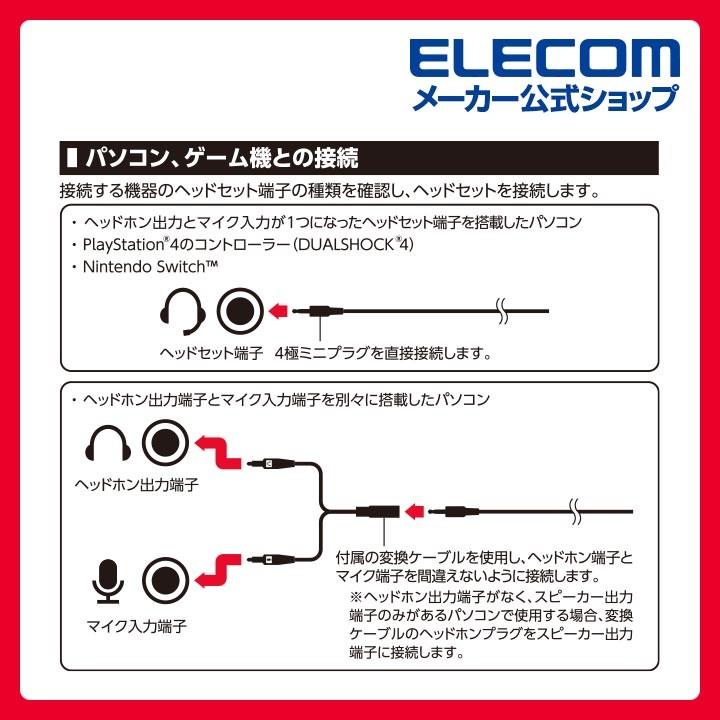 ELECOM
メーカー公式ショップ

パソコン、ゲーム機との接続

接続する機器のヘッドセット端子の種類を確認し、ヘッドセットを接続します。

・ヘッドホン出力とマイク入力が1つになったヘッドセット端子を搭載したパソコン
・PlayStation®4のコントローラー(DUALSHOCK®4)
・Nintendo Switch™

ヘッドセット端子　4極ミニプラグを直接接続します。

・ヘッドホン出力端子とマイク入力端子を別々に搭載したパソコン

ヘッドホン出力端子

マイク入力端子

付属の変換ケーブルを使用し、ヘッドホン端子とマイク端子を間違えないように接続します。
※ヘッドホン出力端子がなく、スピーカー出力端子のみがあるパソコンで使用する場合、変換ケーブルのヘッドホンプラグをスピーカー出力端子に接続します。