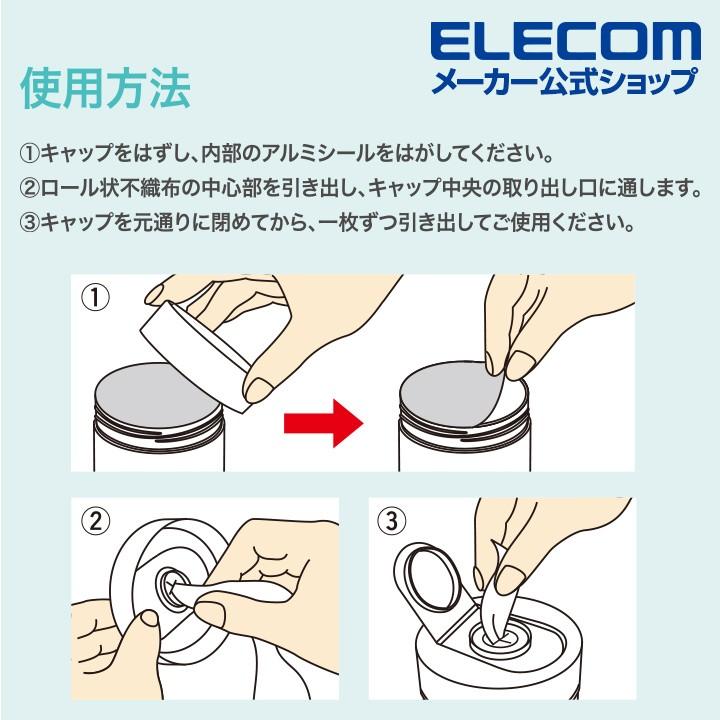 ELECOM
メーカー公式ショップ

使用方法

①キャップをはずし、内部のアルミシールをはがしてください。
②ロール状不織布の中心部を引き出し、キャップ中央の取り出し口に通します。
③キャップを元通りに閉めてから、一枚ずつ引き出してご使用ください。

①

②

③