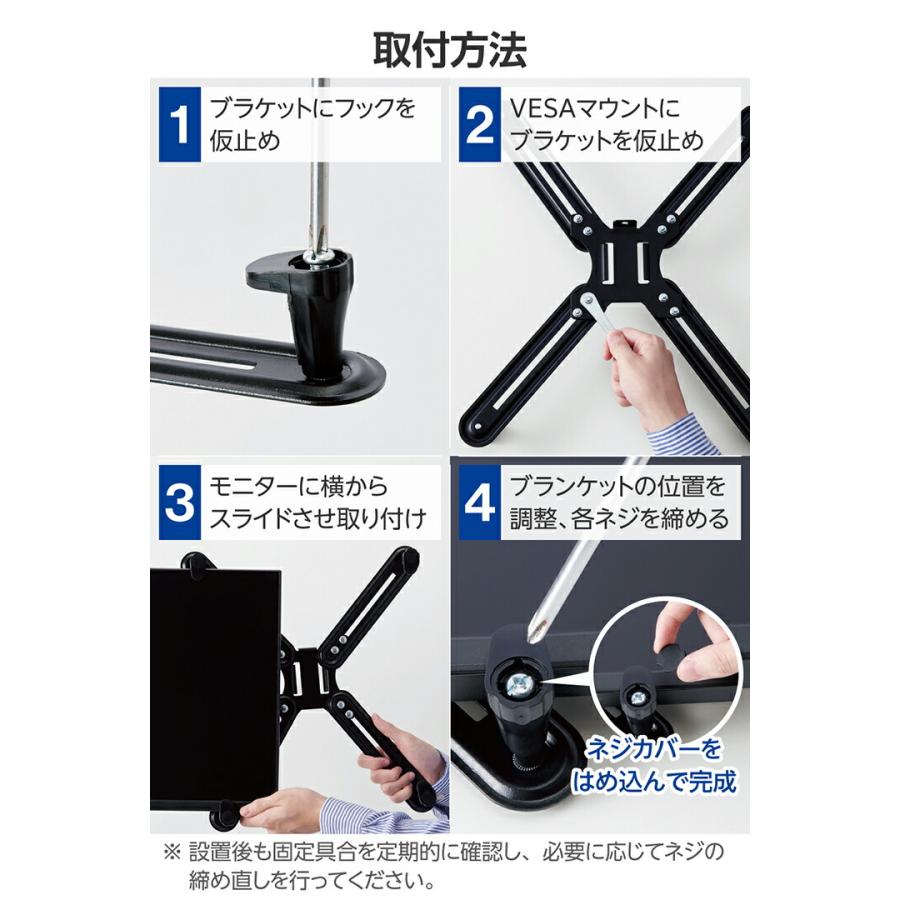 取付方法

1 ブラケットにフックを仮止め

2 VESAマウントにブラケットを仮止め

3 モニターに横からスライドさせ取り付け

4 ブランケットの位置を調整、各ネジを締める

ネジカバーをはめ込んで完成

※ 設置後も固定具合を定期的に確認し、必要に応じてネジの締め直しを行ってください。