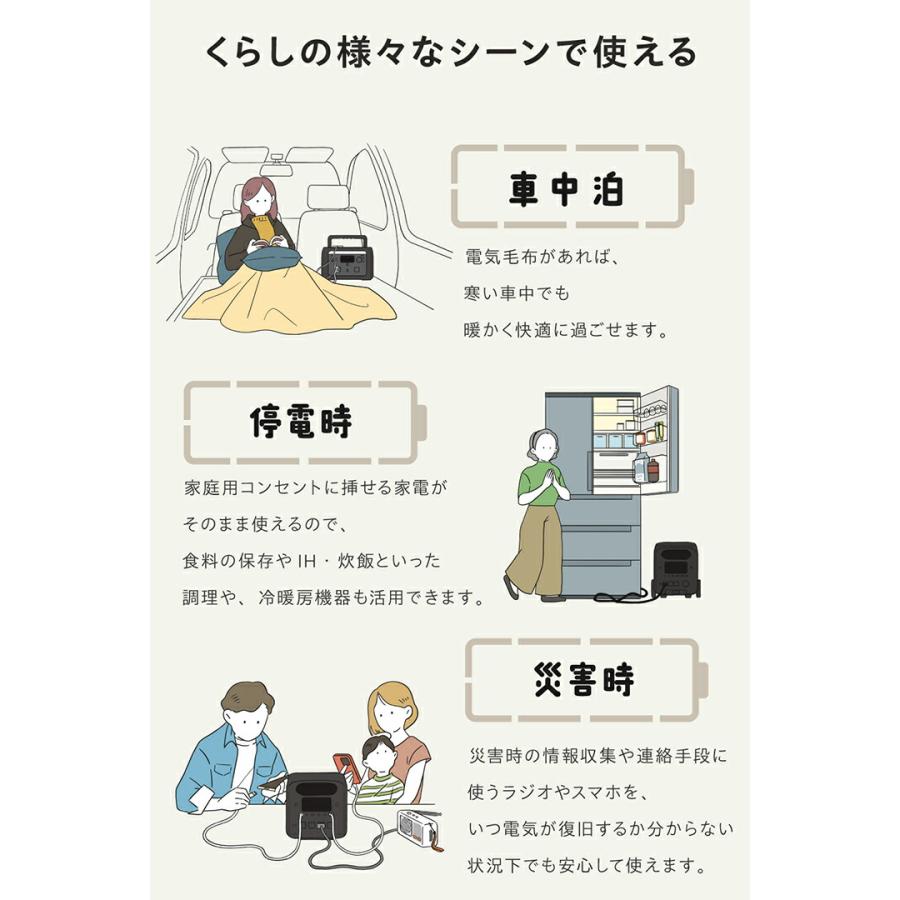 くらしの様々なシーンで使える

車中泊

電気毛布があれば、
寒い車中でも
暖かく快適に過ごせます。

停電時

家庭用コンセントに挿せる家電が
そのまま使えるので、
食料の保存やIH・炊飯といった
調理や、冷暖房機器も活用できます。

災害時

災害時の情報収集や連絡手段に
使うラジオやスマホを、
いつ電気が復旧するか分からない
状況下でも安心して使えます。