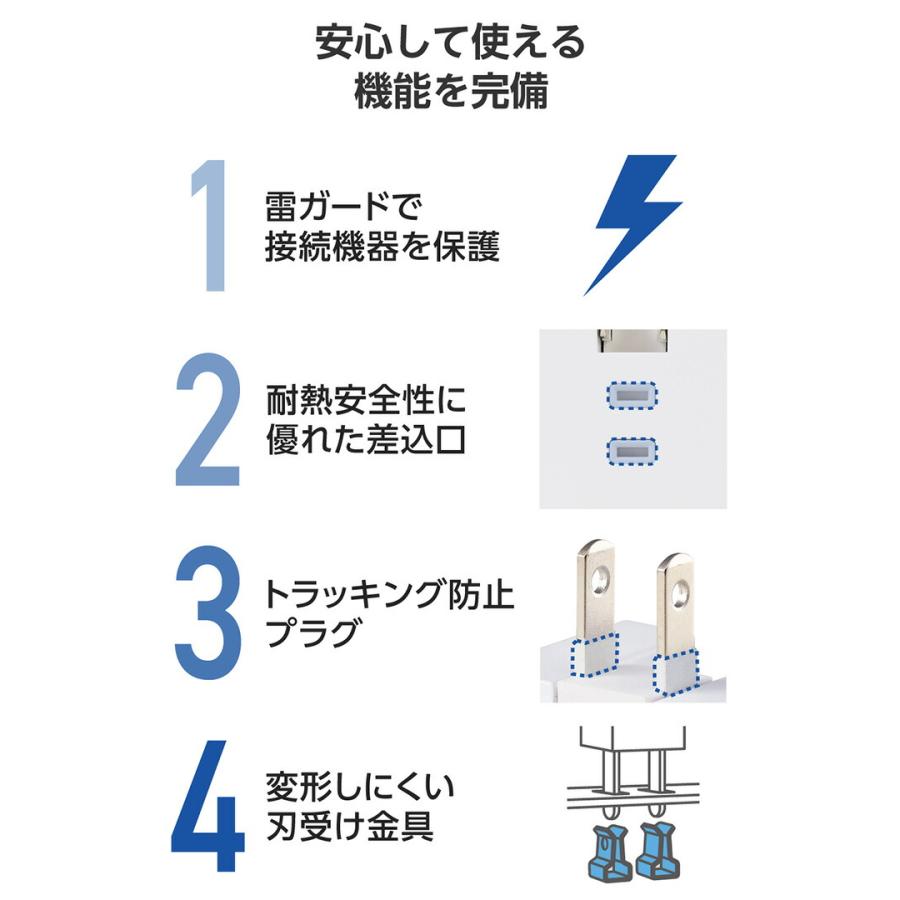 安心して使える
機能を完備

1
雷ガードで
接続機器を保護

2
耐熱安全性に
優れた差込口

3
トラッキング防止
プラグ

4
変形しにくい
刃受け金具