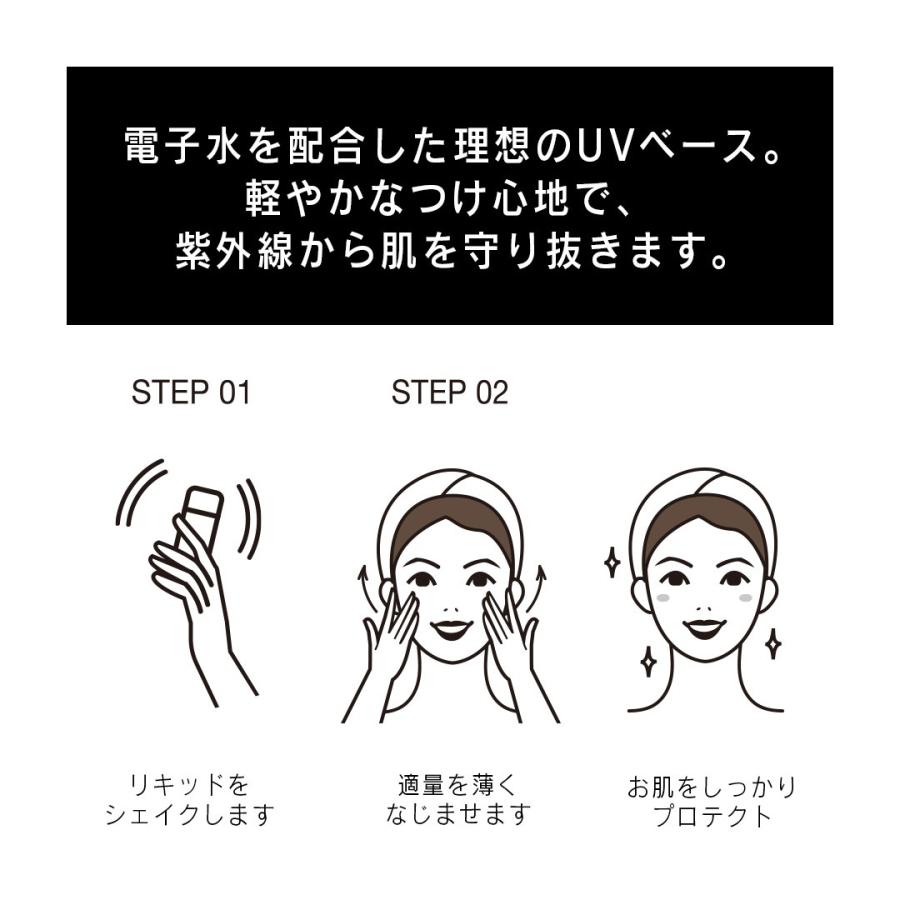 電子水を配合した理想のUVベース。
軽やかなつけ心地で、
紫外線から肌を守り抜きます。

STEP 01

リキッドを
シェイクします

STEP 02

適量を薄く
なじませます

お肌をしっかり
プロテクト