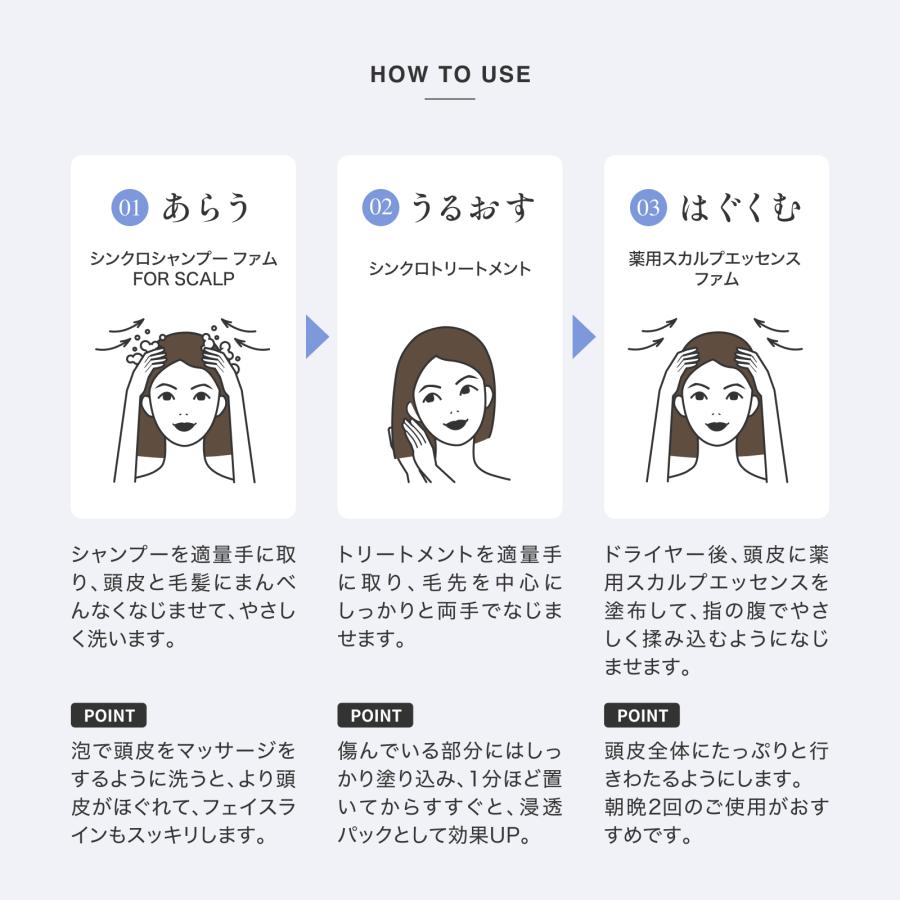 HOW TO USE

01 あらう

シンクロシャンプー ファム FOR SCALP

シャンプーを適量手に取り、頭皮と毛髪にまんべんなくなじませて、やさしく洗います。

POINT

泡で頭皮をマッサージをするように洗うと、より頭皮がほぐれて、フェイスラインもスッキリします。

02 うるおす

シンクロトリートメント

トリートメントを適量手に取り、毛先を中心にしっかりと両手でなじませます。

POINT

傷んでいる部分にはしっかり塗り込み、1分ほど置いてからすすぐと、浸透パックとして効果UP。

03 はぐくむ

薬用スカルプエッセンス ファム

ドライヤー後、頭皮に薬用スカルプエッセンスを塗布して、指の腹でやさしく揉み込むようになじませます。

POINT

頭皮全体にたっぷりと行きわたるようにします。朝晩2回のご使用がおすすめです。