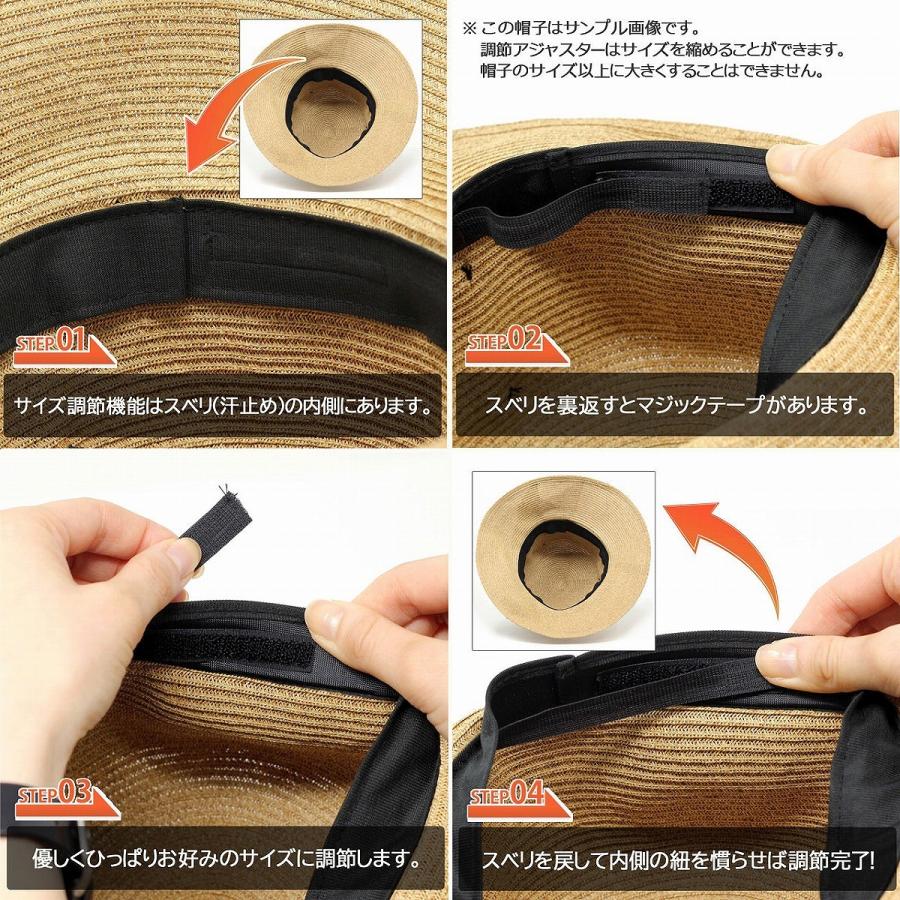 ※ この帽子はサンプル画像です。
調節アジャスターはサイズを縮めることができます。
帽子のサイズ以上に大きくすることはできません。

STEP01
サイズ調節機能はスベリ(汗止め)の内側にあります。

STEP02
スベリを裏返すとマジックテープがあります。

STEP03
優しくひっぱりお好みのサイズに調節します。

STEP04
スベリを戻して内側の紐を慣らせば調節完了!