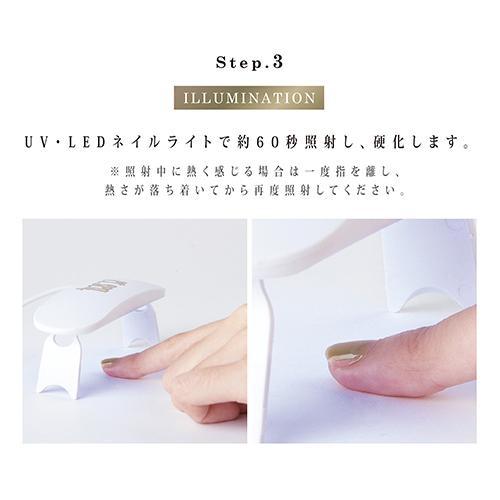 Step.3

ILLUMINATION

UV・LEDネイルライトで約60秒照射し、硬化します。

※照射中に熱く感じる場合は一度指を離し、熱さが落ち着いてから再度照射してください。