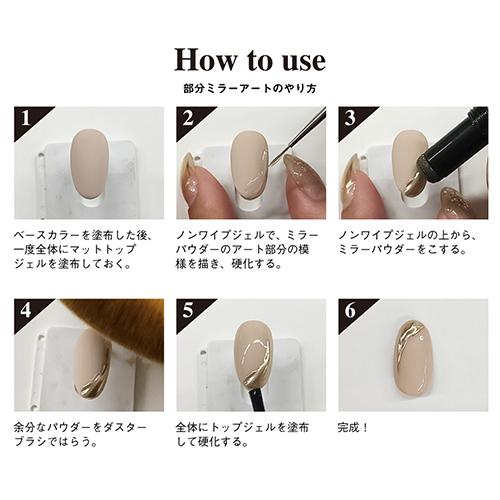 How to use

部分ミラーアートのやり方

1

ベースカラーを塗布した後、一度全体にマットトップジェルを塗布しておく。

2

ノンワイプジェルで、ミラーパウダーのアート部分の模様を描き、硬化する。

3

ノンワイプジェルの上から、ミラーパウダーをこする。

4

余分なパウダーをダスターブラシではらう。

5

全体にトップジェルを塗布して硬化する。

6

完成！