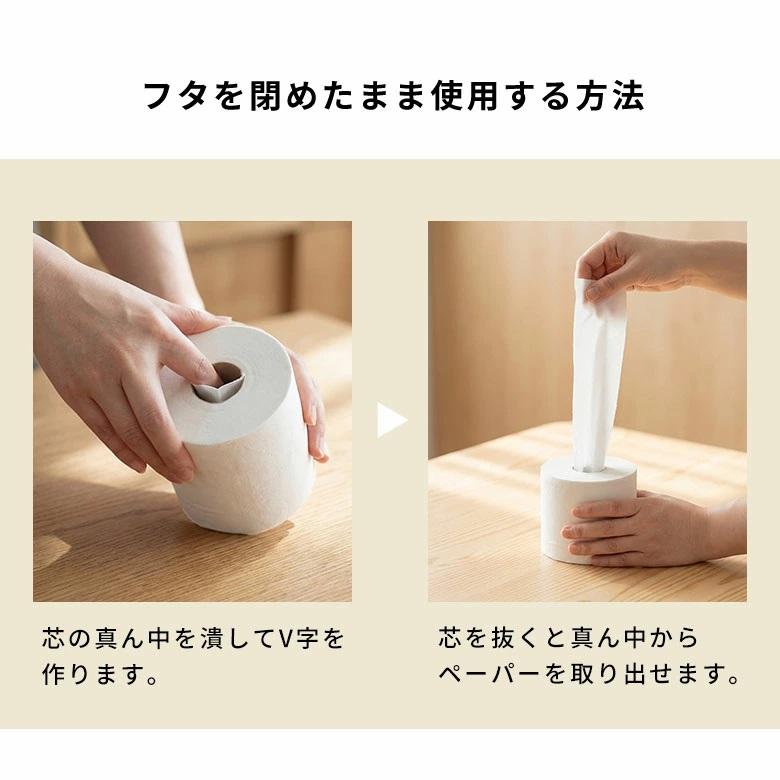 フタを閉めたまま使用する方法

芯の真ん中を潰してV字を作ります。

芯を抜くと真ん中からペーパーを取り出せます。