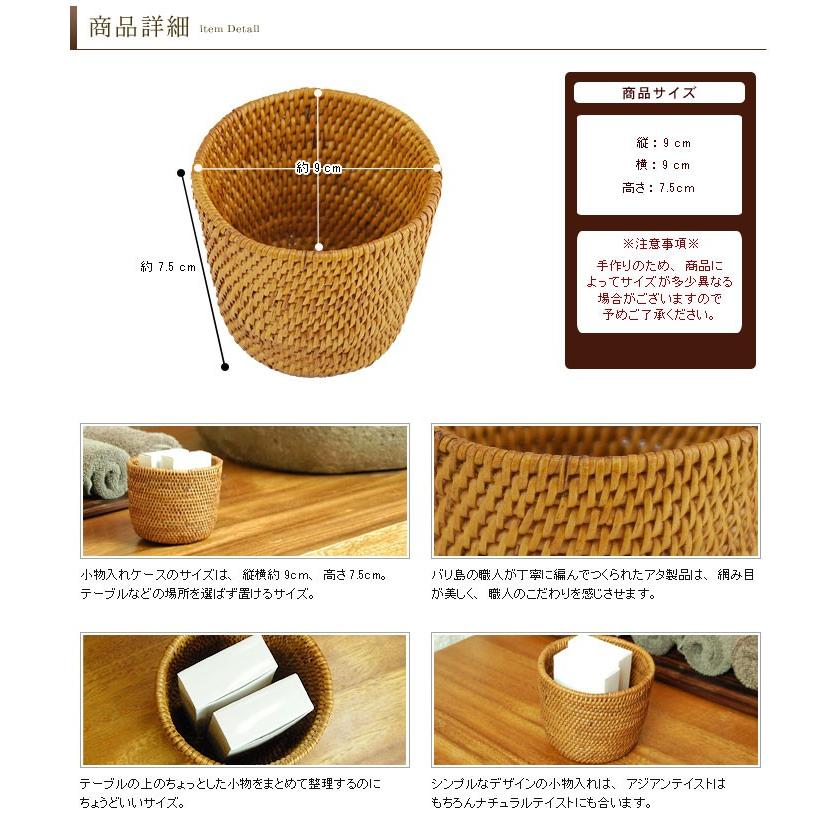 商品詳細 Item Detail

約 9 cm

約 7.5 cm

商品サイズ

縦：9 cm
横：9 cm
高さ：7.5cm

※注意事項※
手作りのため、商品によってサイズが多少異なる場合がございますので予めご了承ください。

小物入れケースのサイズは、縦横約 9cm、高さ 7.5cm。テーブルなどの場所を選ばず置けるサイズ。

バリ島の職人が丁寧に編んでつくられたアタ製品は、網み目が美しく、職人のこだわりを感じさせます。

テーブルの上のちょっとした小物をまとめて整理するのにちょうどいいサイズ。

シンプルなデザインの小物入れは、アジアンテイストはもちろんナチュラルテイストにも合います。