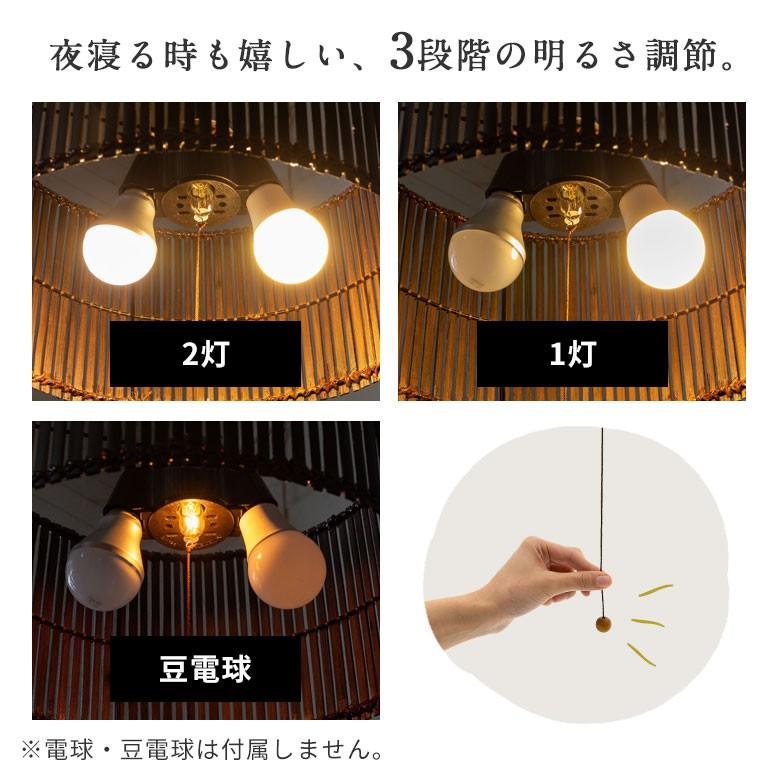 夜寝る時も嬉しい、3段階の明るさ調節。

2灯

1灯

豆電球

※電球・豆電球は付属しません。