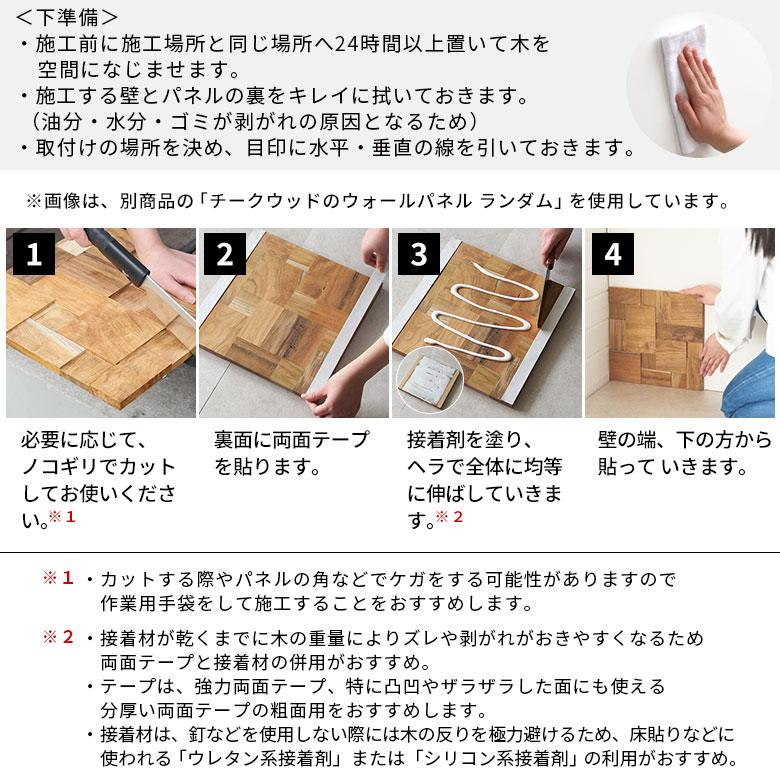 ＜下準備＞
・施工前に施工場所と同じ場所へ24時間以上置いて木を空間になじませます。
・施工する壁とパネルの裏をキレイに拭いておきます。（油分・水分・ゴミが剥がれの原因となるため）
・取付けの場所を決め、目印に水平・垂直の線を引いておきます。

※画像は、別商品の「チークウッドのウォールパネル ランダム」を使用しています。

1
必要に応じて、ノコギリでカットしてお使いください。※1

2
裏面に両面テープを貼ります。

3
接着剤を塗り、ヘラで全体に均等に伸ばしていきます。※2

4
壁の端、下の方から貼って いきます。

※1 ・カットする際やパネルの角などでケガをする可能性がありますので作業用手袋をして施工することをおすすめします。

※2 ・接着材が乾くまでに木の重量によりズレや剥がれがおきやすくなるため両面テープと接着材の併用がおすすめ。
・テープは、強力両面テープ、特に凸凹やザラザラした面にも使える分厚い両面テープの粗面用をおすすめします。
・接着材は、釘などを使用しない際には木の反りを極力避けるため、床貼りなどに使われる「ウレタン系接着剤」または「シリコン系接着剤」の利用がおすすめ。