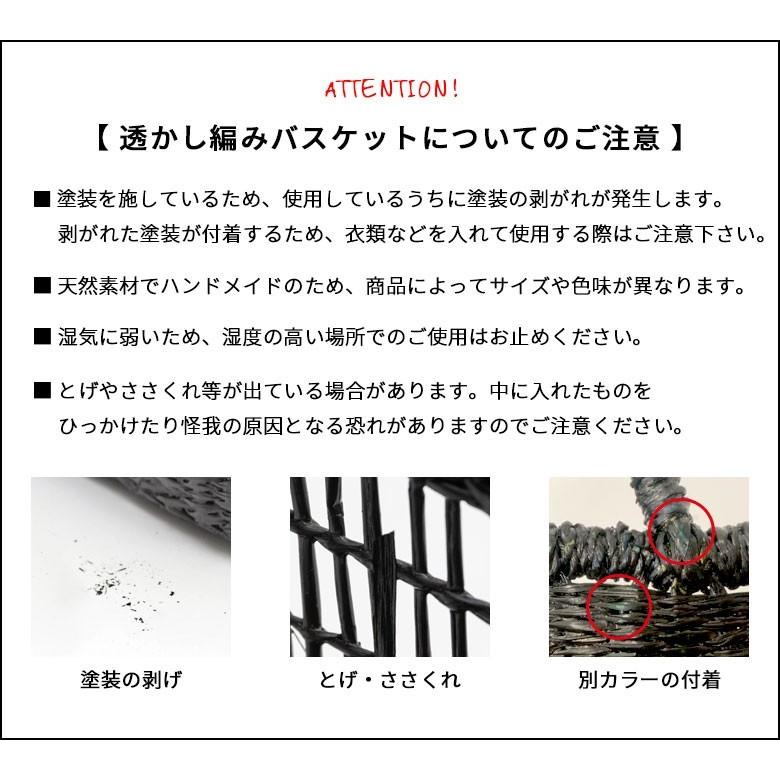 ATTENTION!

【 透かし編みバスケットについてのご注意 】

■ 塗装を施しているため、使用しているうちに塗装の剥がれが発生します。剥がれた塗装が付着するため、衣類などを入れて使用する際はご注意下さい。

■ 天然素材でハンドメイドのため、商品によってサイズや色味が異なります。

■ 湿気に弱いため、湿度の高い場所でのご使用はお止めください。

■ とげやささくれ等が出ている場合があります。中に入れたものをひっかけたり怪我の原因となる恐れがありますのでご注意ください。

塗装の剥げ

とげ・ささくれ

別カラーの付着