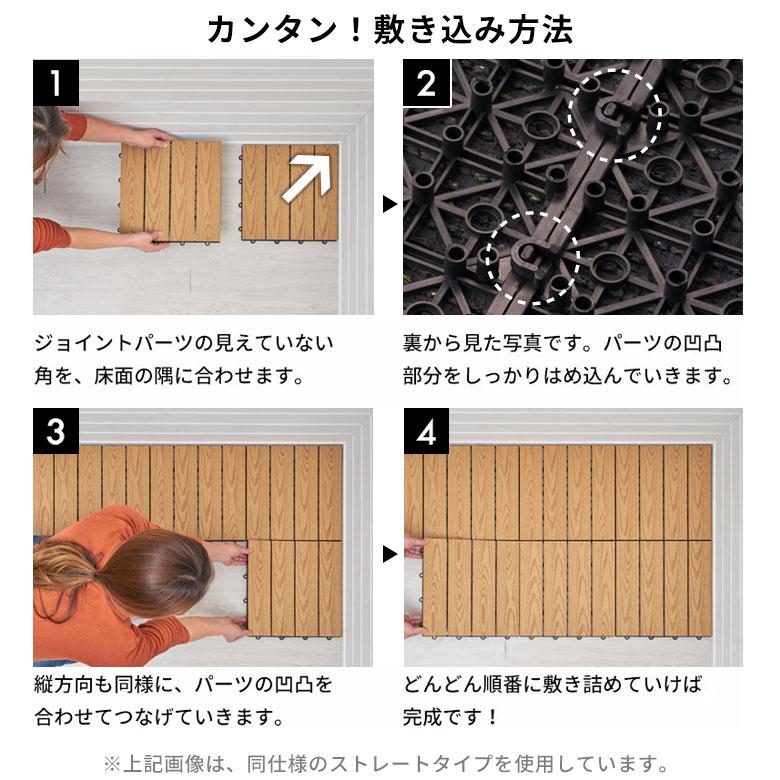 カンタン！敷き込み方法

1

ジョイントパーツの見えていない角を、床面の隅に合わせます。

2

裏から見た写真です。パーツの凹凸部分をしっかりはめ込んでいきます。

3

縦方向も同様に、パーツの凹凸を合わせてつなげていきます。

4

どんどん順番に敷き詰めていけば完成です！

※上記画像は、同仕様のストレートタイプを使用しています。