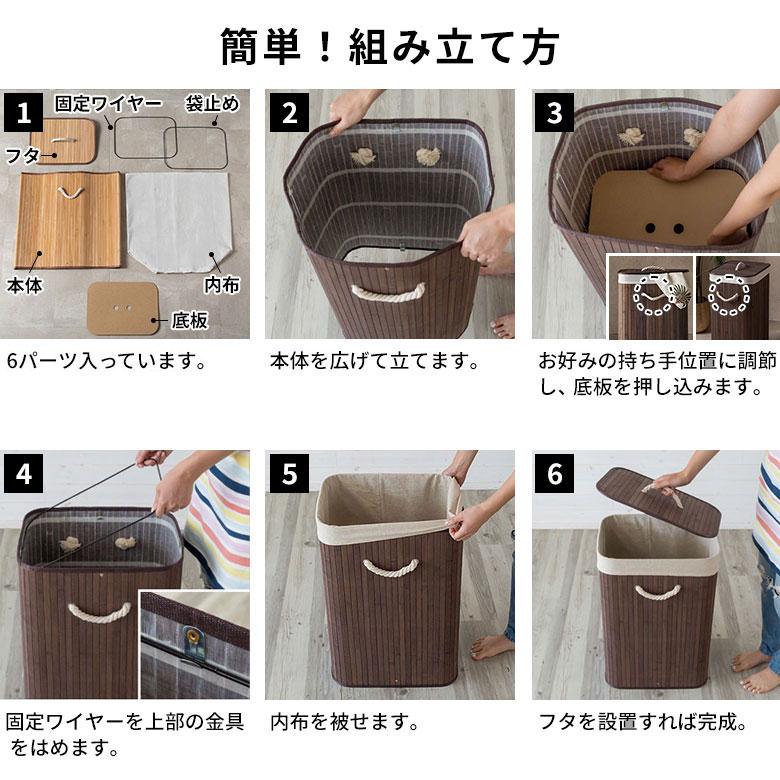 簡単！組み立て方

1
固定ワイヤー
袋止め
フタ
本体
内布
底板

6パーツ入っています。

2

本体を広げて立てます。

3

お好みの持ち手位置に調節し、底板を押し込みます。

4

固定ワイヤーを上部の金具をはめます。

5

内布を被せます。

6

フタを設置すれば完成。