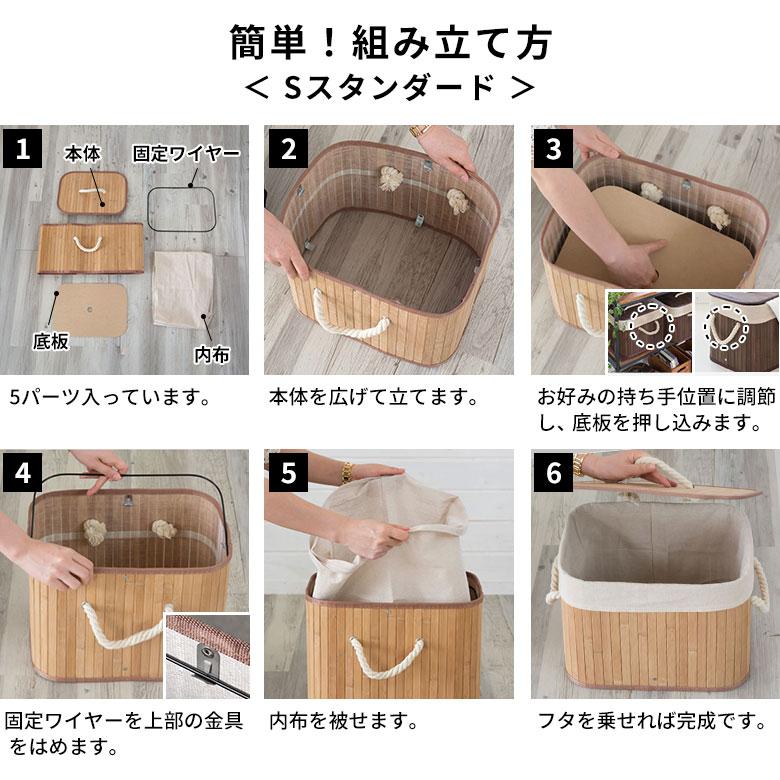 簡単！組み立て方
＜ Sスタンダード ＞

1
本体
固定ワイヤー
底板
内布
5パーツ入っています。

2
本体を広げて立てます。

3
お好みの持ち手位置に調節し、底板を押し込みます。

4
固定ワイヤーを上部の金具をはめます。

5
内布を被せます。

6
フタを乗せれば完成です。