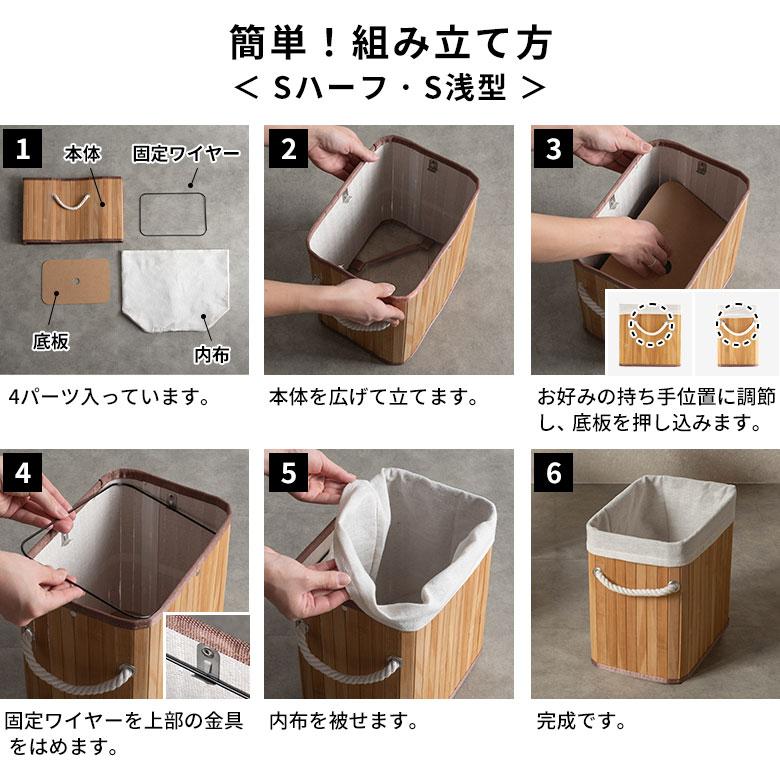 簡単！組み立て方
＜ Sハーフ・S浅型 ＞

1
本体
固定ワイヤー
底板
内布

4パーツ入っています。

2

本体を広げて立てます。

3

お好みの持ち手位置に調節し、底板を押し込みます。

4

固定ワイヤーを上部の金具をはめます。

5

内布を被せます。

6

完成です。