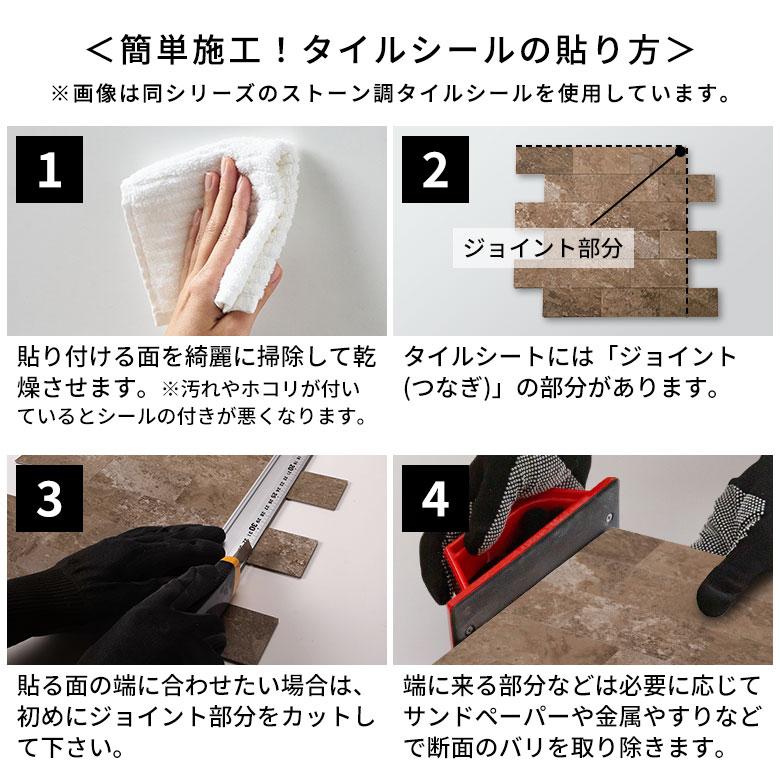 ＜簡単施工！タイルシールの貼り方＞
※画像は同シリーズのストーン調タイルシールを使用しています。

1

貼り付ける面を綺麗に掃除して乾燥させます。※汚れやホコリが付いているとシールの付きが悪くなります。

2

ジョイント部分

タイルシートには「ジョイント(つなぎ)」の部分があります。

3

貼る面の端に合わせたい場合は、初めにジョイント部分をカットして下さい。

4

端に来る部分などは必要に応じてサンドペーパーや金属やすりなどで断面のバリを取り除きます。