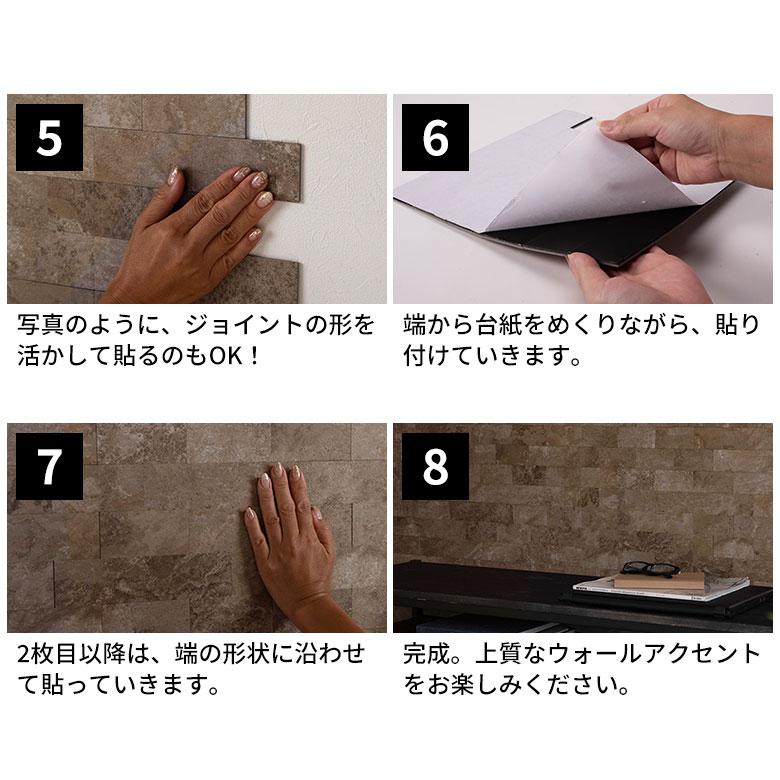 5

写真のように、ジョイントの形を活かして貼るのもOK！

6

端から台紙をめくりながら、貼り付けていきます。

7

2枚目以降は、端の形状に沿わせて貼っていきます。

8

完成。上質なウォールアクセントをお楽しみください。