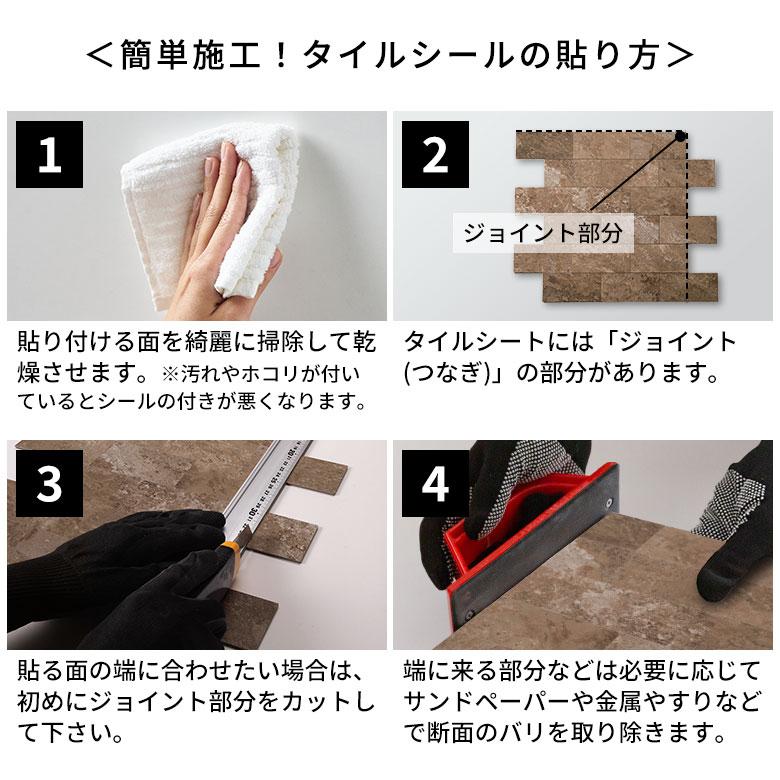 ＜簡単施工！タイルシールの貼り方＞

1

貼り付ける面を綺麗に掃除して乾燥させます。※汚れやホコリが付いているとシールの付きが悪くなります。

2

ジョイント部分

タイルシートには「ジョイント(つなぎ)」の部分があります。

3

貼る面の端に合わせたい場合は、初めにジョイント部分をカットして下さい。

4

端に来る部分などは必要に応じてサンドペーパーや金属やすりなどで断面のバリを取り除きます。