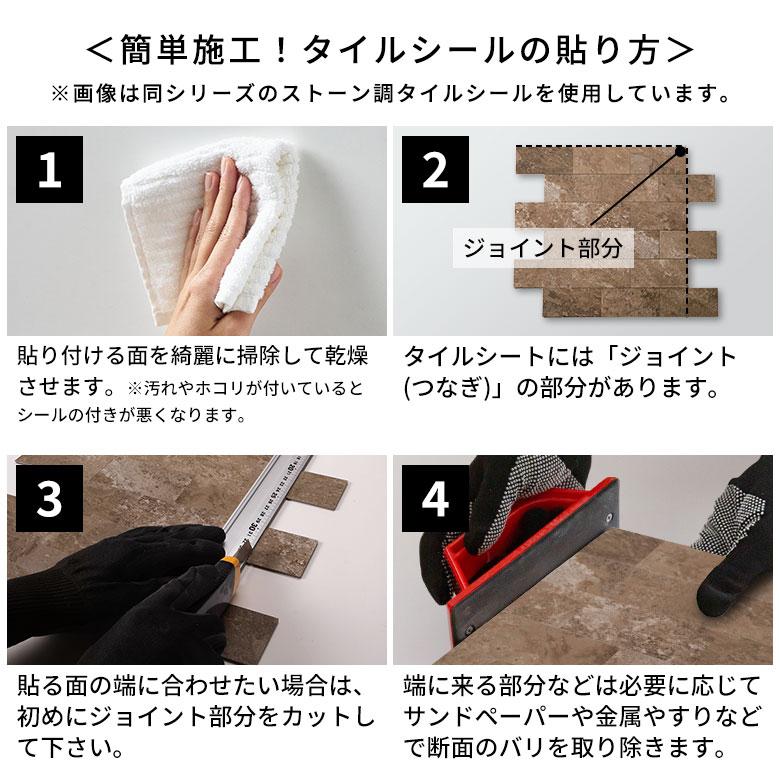 ＜簡単施工！タイルシールの貼り方＞
※画像は同シリーズのストーン調タイルシールを使用しています。

1

貼り付ける面を綺麗に掃除して乾燥させます。※汚れやホコリが付いているとシールの付きが悪くなります。

2

ジョイント部分

タイルシートには「ジョイント(つなぎ)」の部分があります。

3

貼る面の端に合わせたい場合は、初めにジョイント部分をカットして下さい。

4

端に来る部分などは必要に応じてサンドペーパーや金属やすりなどで断面のバリを取り除きます。