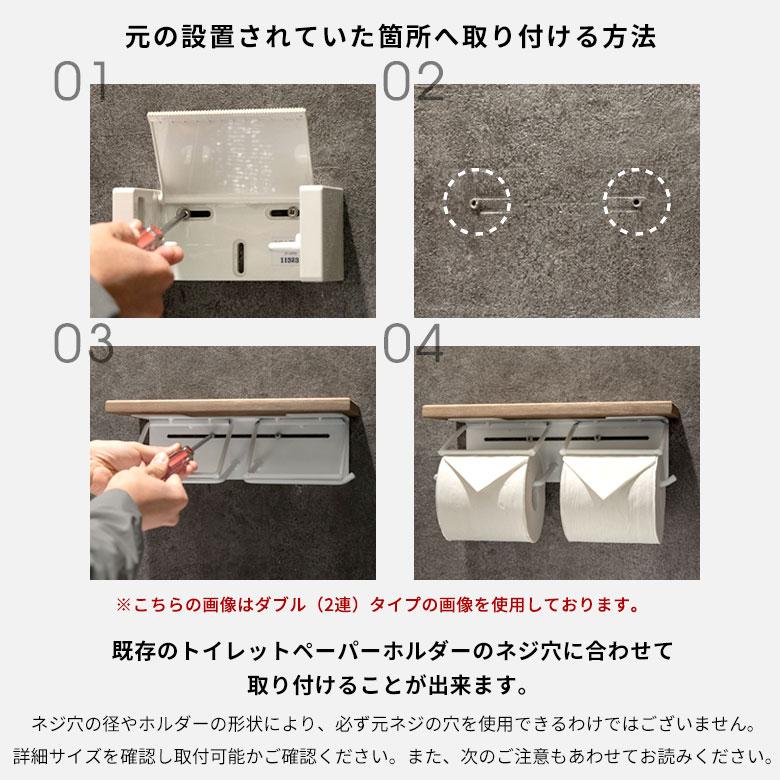 元の設置されていた箇所へ取り付ける方法

01

11323

02

03

04

※こちらの画像はダブル（2連）タイプの画像を使用しております。

既存のトイレットペーパーホルダーのネジ穴に合わせて取り付けることが出来ます。

ネジ穴の径やホルダーの形状により、必ず元ネジの穴を使用できるわけではございません。詳細サイズを確認し取付可能かご確認ください。また、次のご注意もあわせてお読みください。