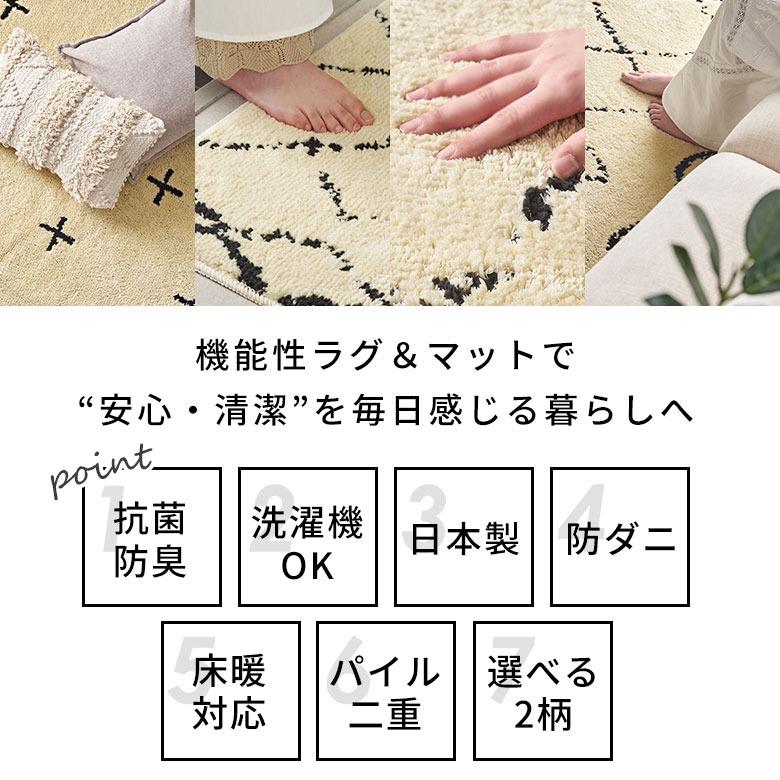 機能性ラグ＆マットで
“安心・清潔”を毎日感じる暮らしへ

point

1
抗菌
防臭

2
洗濯機
OK

3
日本製

4
防ダニ

5
床暖
対応

6
パイル
二重

7
選べる
2柄