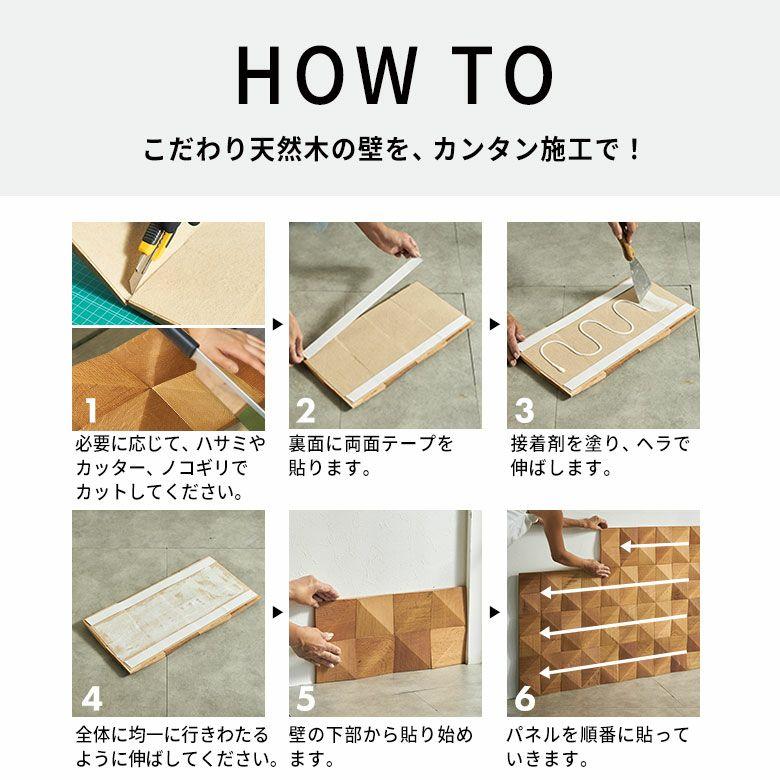 HOW TO

こだわり天然木の壁を、カンタン施工で！

1
必要に応じて、ハサミやカッター、ノコギリでカットしてください。

2
裏面に両面テープを貼ります。

3
接着剤を塗り、ヘラで伸ばします。

4
全体に均一に行きわたるように伸ばしてください。

5
壁の下部から貼り始めます。

6
パネルを順番に貼っていきます。