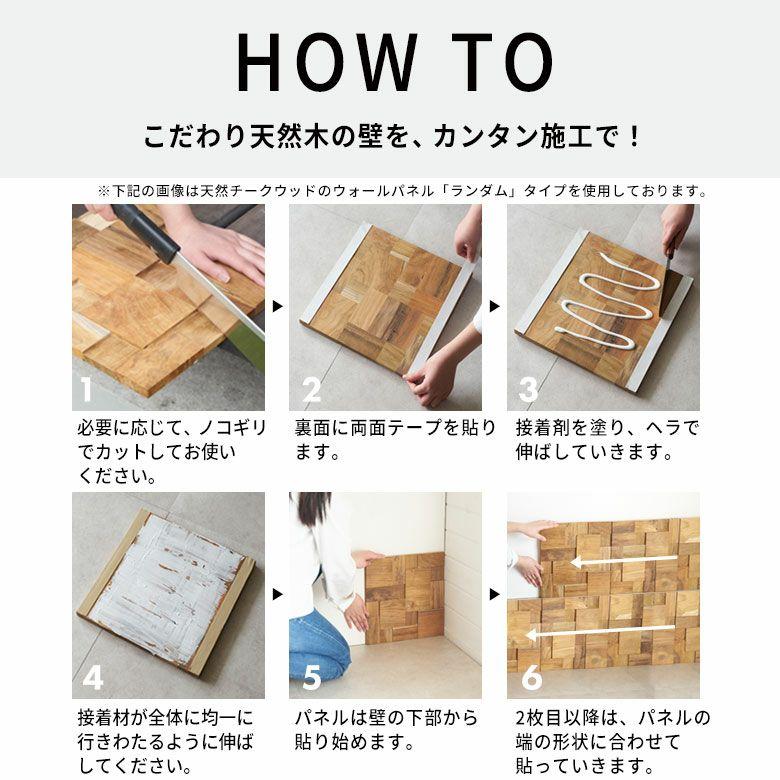 HOW TO

こだわり天然木の壁を、カンタン施工で！

※下記の画像は天然チークウッドのウォールパネル「ランダム」タイプを使用しております。

1

必要に応じて、ノコギリでカットしてお使いください。

2

裏面に両面テープを貼ります。

3

接着剤を塗り、ヘラで伸ばしていきます。

4

接着材が全体に均一に行きわたるように伸ばしてください。

5

パネルは壁の下部から貼り始めます。

6

2枚目以降は、パネルの端の形状に合わせて貼っていきます。