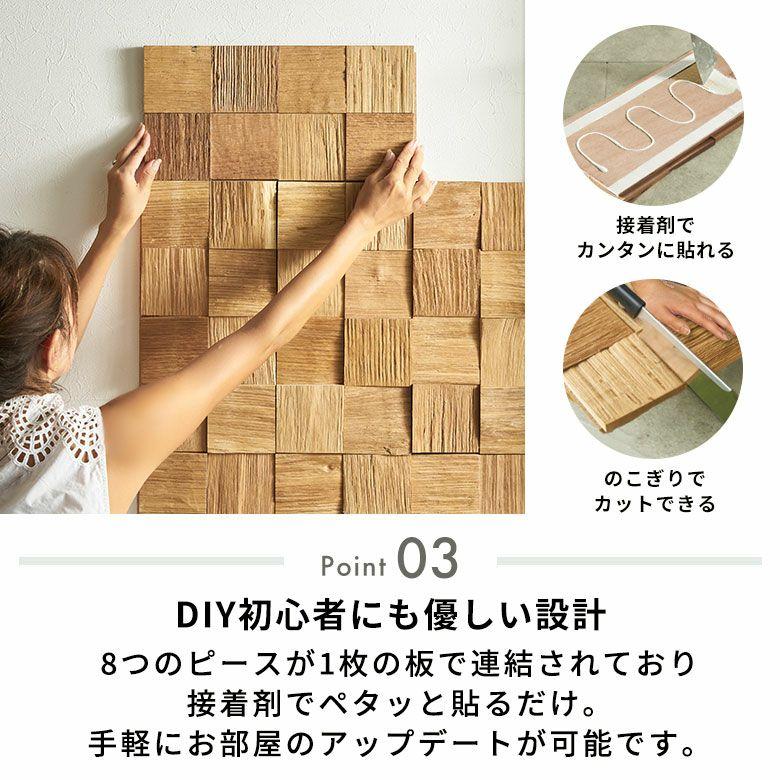 接着剤で
カンタンに貼れる

のこぎりで
カットできる

Point 03

DIY初心者にも優しい設計

8つのピースが1枚の板で連結されており
接着剤でペタッと貼るだけ。
手軽にお部屋のアップデートが可能です。