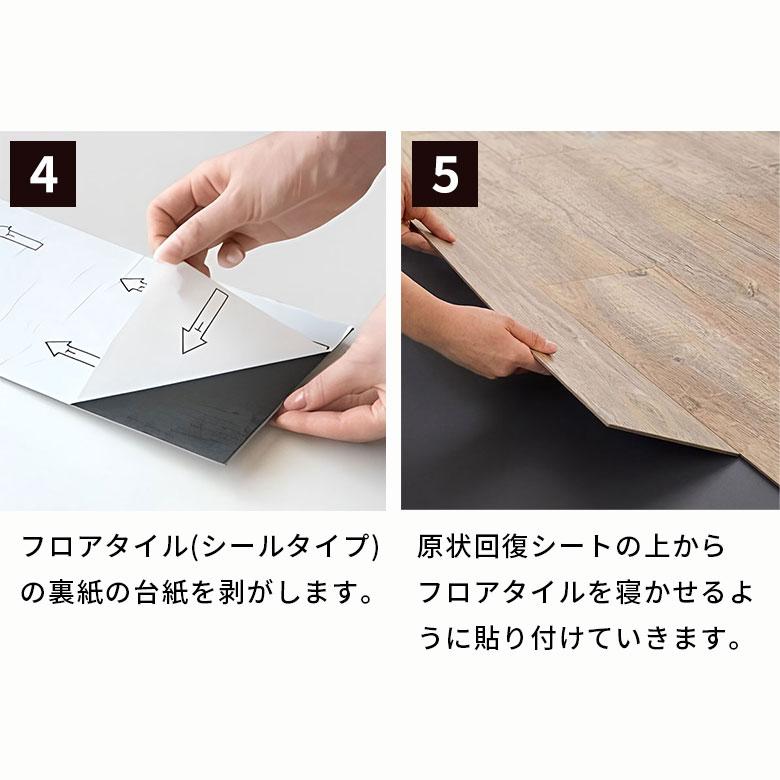 4

フロアタイル(シールタイプ)の裏紙の台紙を剥がします。

5

原状回復シートの上からフロアタイルを寝かせるように貼り付けていきます。