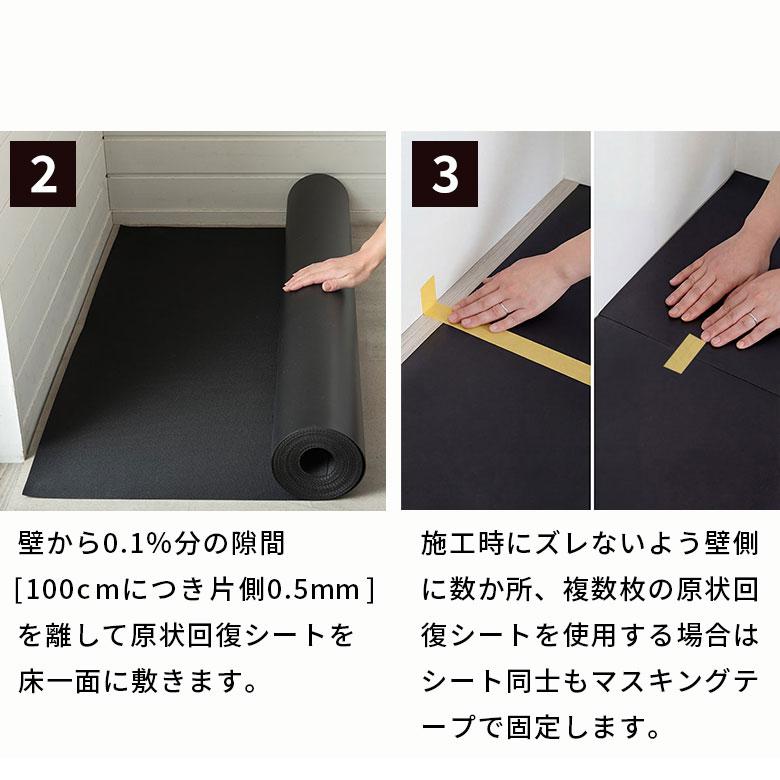 2

壁から0.1%分の隙間［100cmにつき片側0.5mm］を離して原状回復シートを床一面に敷きます。

3

施工時にズレないよう壁側に数か所、複数枚の原状回復シートを使用する場合はシート同士もマスキングテープで固定します。