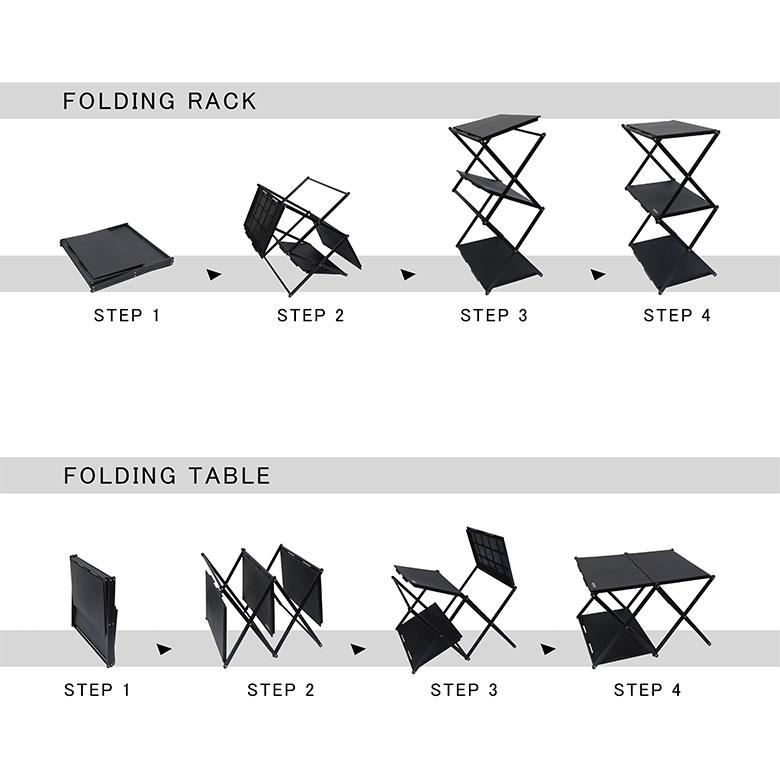 FOLDING RACK

STEP 1

STEP 2

STEP 3

STEP 4

FOLDING TABLE

STEP 1

STEP 2

STEP 3

STEP 4