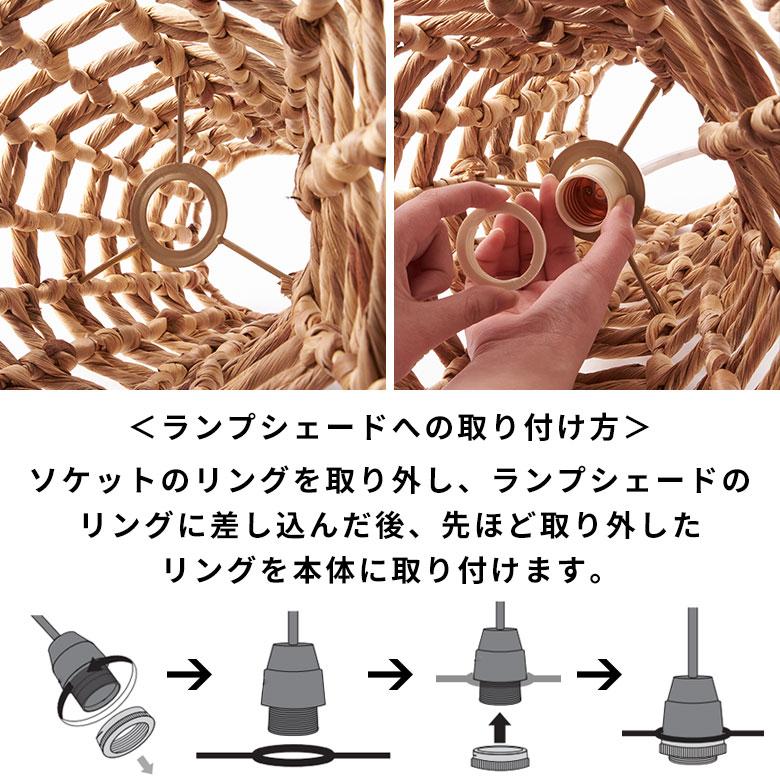 ＜ランプシェードへの取り付け方＞

ソケットのリングを取り外し、ランプシェードのリングに差し込んだ後、先ほど取り外したリングを本体に取り付けます。