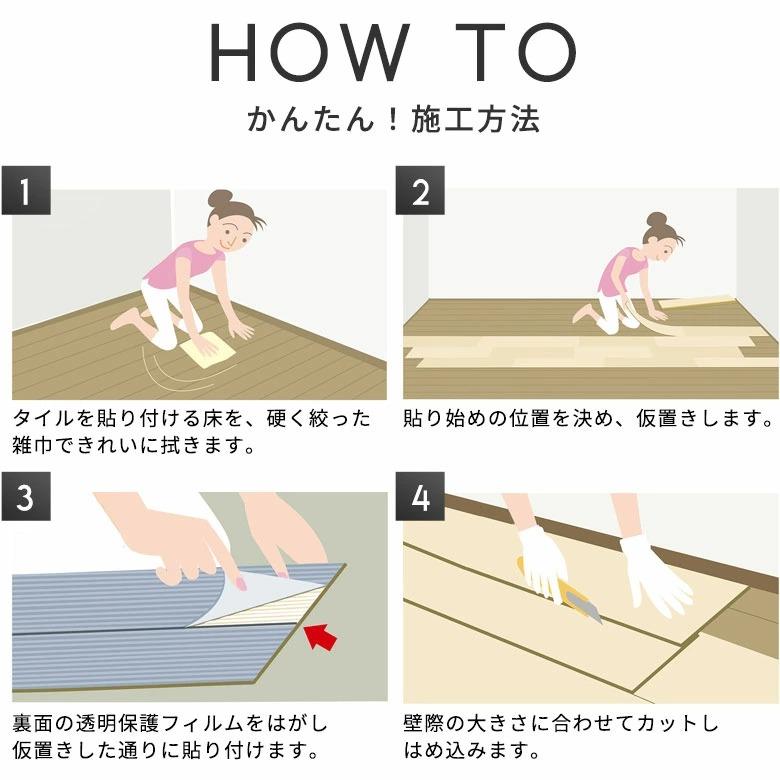 HOW TO

かんたん！施工方法

1

タイルを貼り付ける床を、硬く絞った雑巾できれいに拭きます。

2

貼り始めの位置を決め、仮置きします。

3

裏面の透明保護フィルムをはがし仮置きした通りに貼り付けます。

4

壁際の大きさに合わせてカットしはめ込みます。