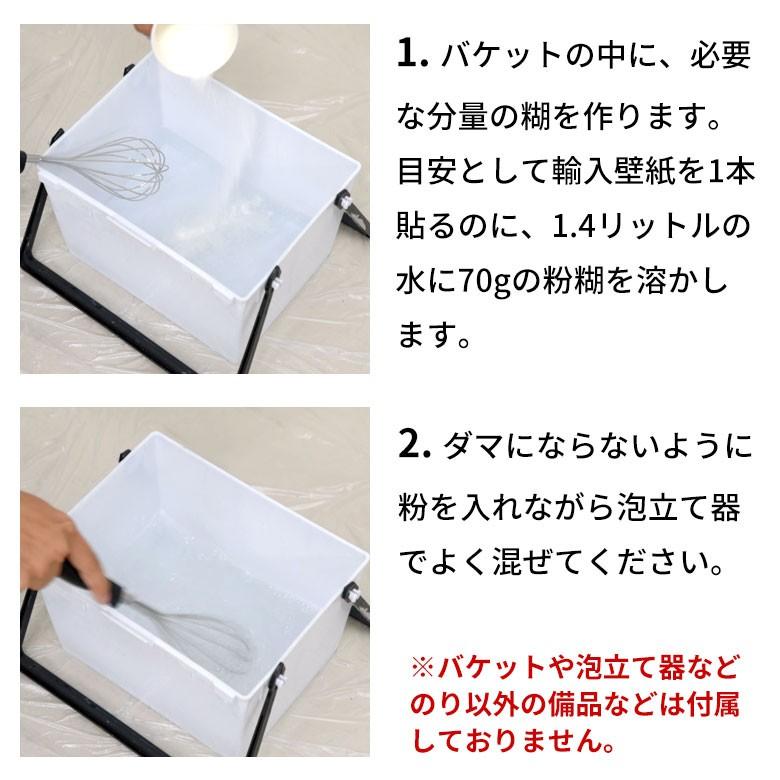 1. バケットの中に、必要な分量の糊を作ります。目安として輸入壁紙を1本貼るのに、1.4リットルの水に70gの粉糊を溶かします。

2. ダマにならないように粉を入れながら泡立て器でよく混ぜてください。

※バケットや泡立て器などのり以外の備品などは付属しておりません。