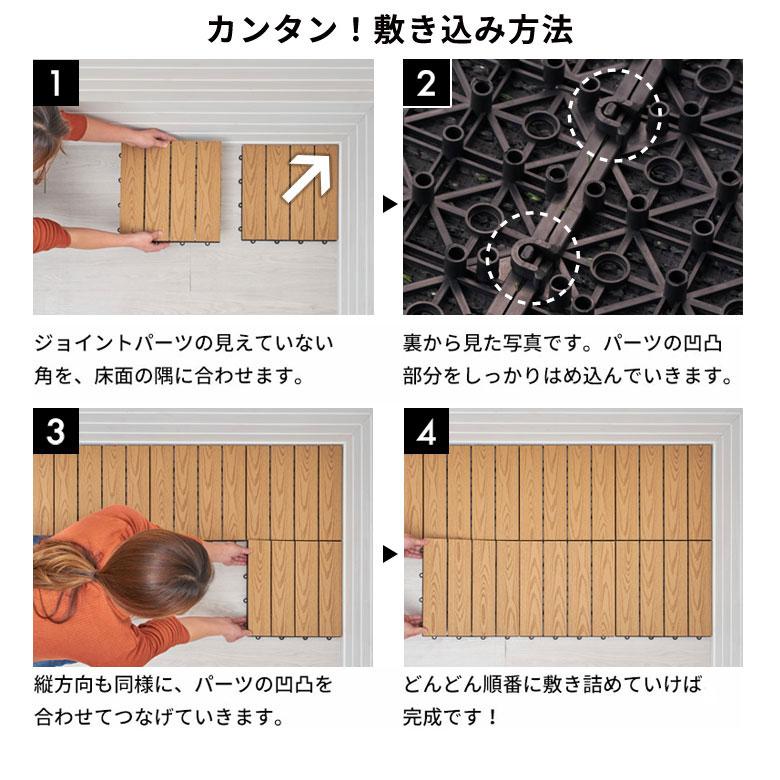 カンタン！敷き込み方法

1

ジョイントパーツの見えていない角を、床面の隅に合わせます。

2

裏から見た写真です。パーツの凹凸部分をしっかりはめ込んでいきます。

3

縦方向も同様に、パーツの凹凸を合わせてつなげていきます。

4

どんどん順番に敷き詰めていけば完成です！