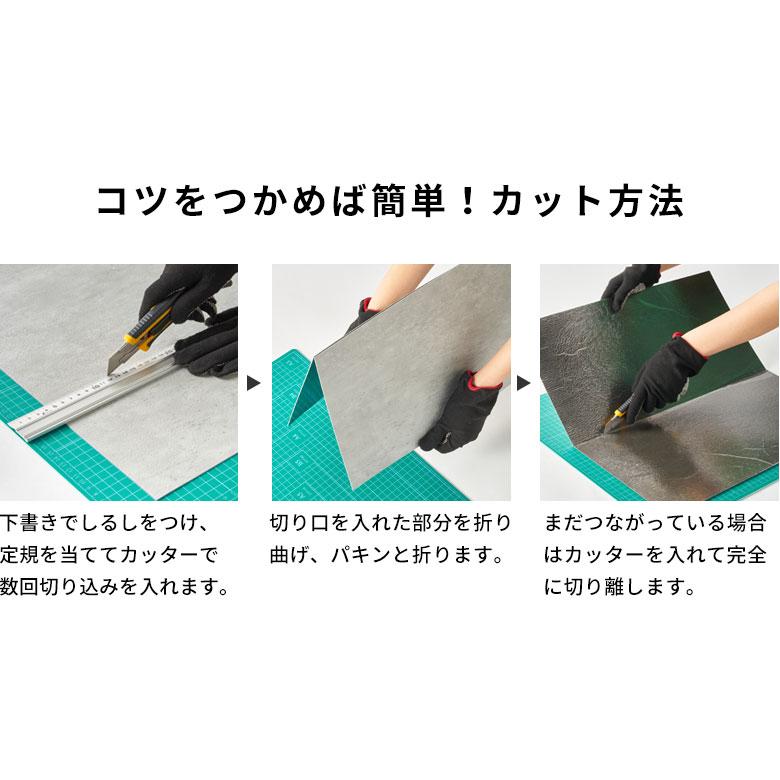 コツをつかめば簡単！カット方法

下書きでしるしをつけ、定規を当ててカッターで数回切り込みを入れます。

切り口を入れた部分を折り曲げ、パキンと折ります。

まだつながっている場合はカッターを入れて完全に切り離します。