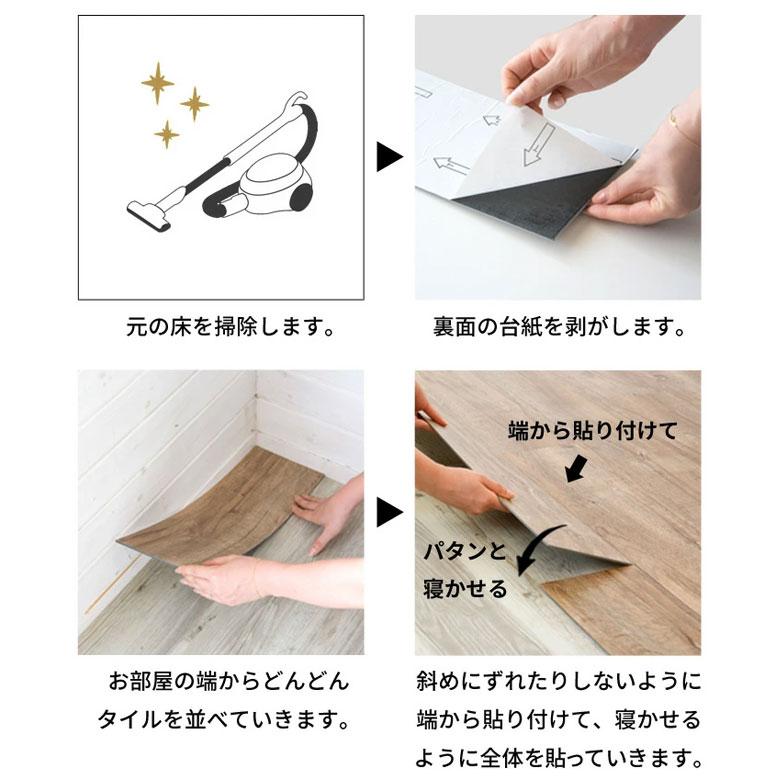 元の床を掃除します。

裏面の台紙を剥がします。

お部屋の端からどんどんタイルを並べていきます。

端から貼り付けて

パタンと寝かせる

斜めにずれたりしないように端から貼り付けて、寝かせるように全体を貼っていきます。