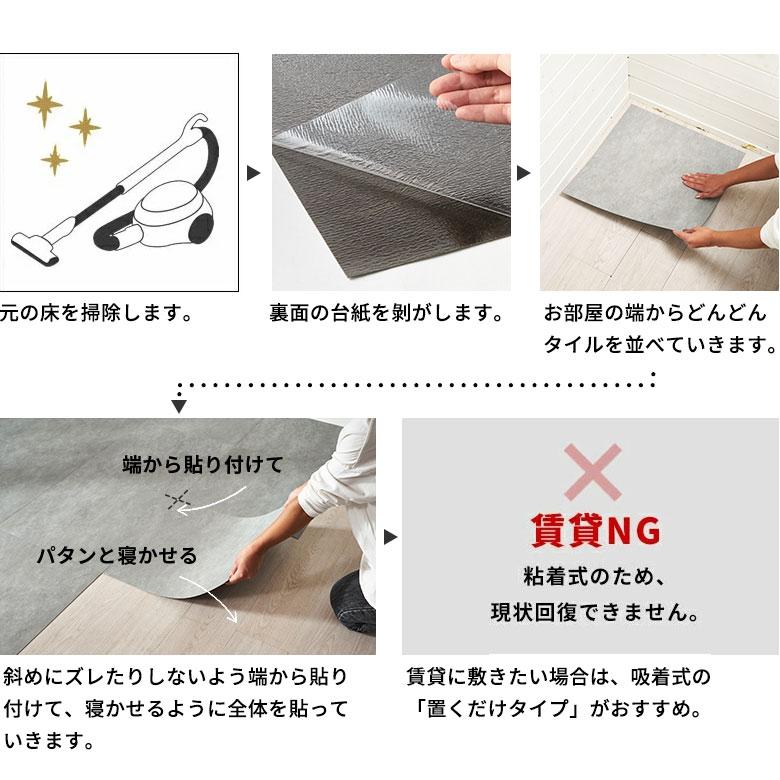 元の床を掃除します。

裏面の台紙を剥がします。

お部屋の端からどんどんタイルを並べていきます。

端から貼り付けて

パタンと寝かせる

斜めにズレたりしないよう端から貼り付けて、寝かせるように全体を貼っていきます。

賃貸NG

粘着式のため、現状回復できません。

賃貸に敷きたい場合は、吸着式の「置くだけタイプ」がおすすめ。