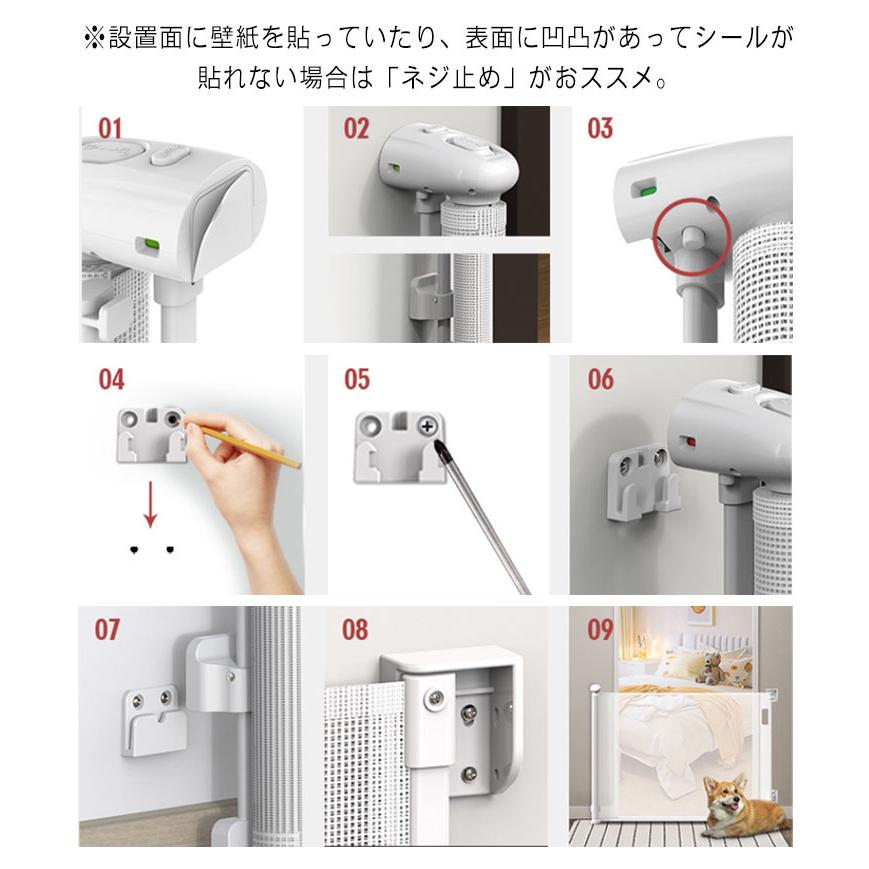 ※設置面に壁紙を貼っていたり、表面に凹凸があってシールが貼れない場合は「ネジ止め」がおススメ。

01

02

03

04

05

06

07

08

09