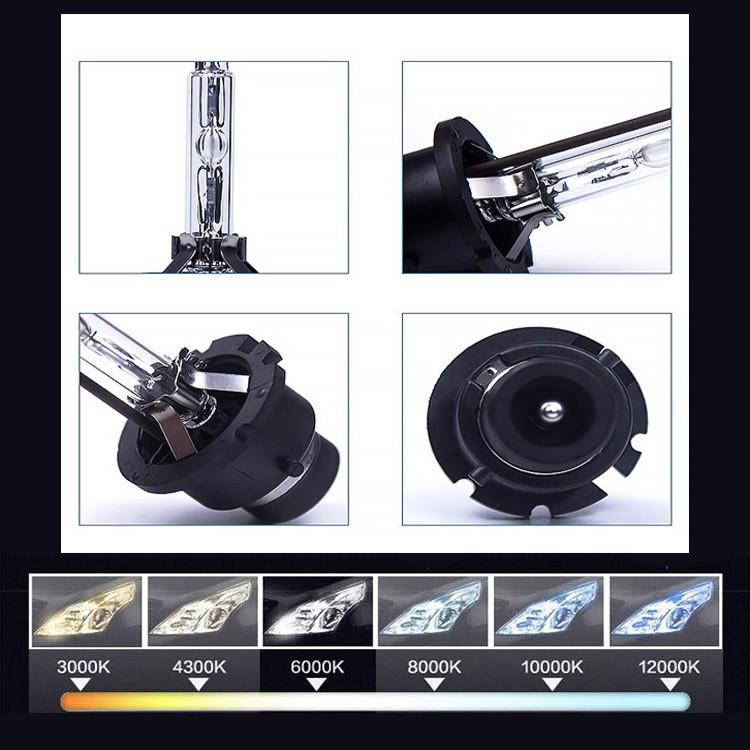 3000K 4300K 6000K 8000K 10000K 12000K