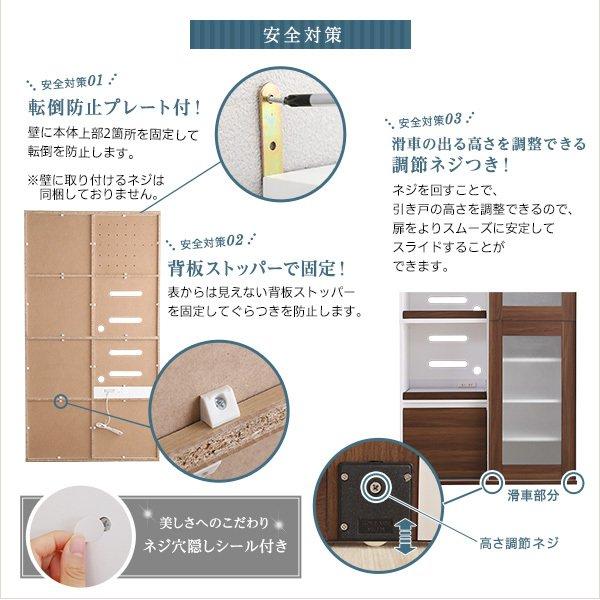 安全対策

安全対策01

転倒防止プレート付！

壁に本体上部2箇所を固定して転倒を防止します。

※壁に取り付けるネジは同梱しておりません。

安全対策02

背板ストッパーで固定！

表からは見えない背板ストッパーを固定してぐらつきを防止します。

安全対策03

滑車の出る高さを調整できる調節ネジつき！

ネジを回すことで、引き戸の高さを調整できるので、扉をよりスムーズに安定してスライドすることができます。

滑車部分

高さ調節ネジ

美しさへのこだわり
ネジ穴隠しシール付き